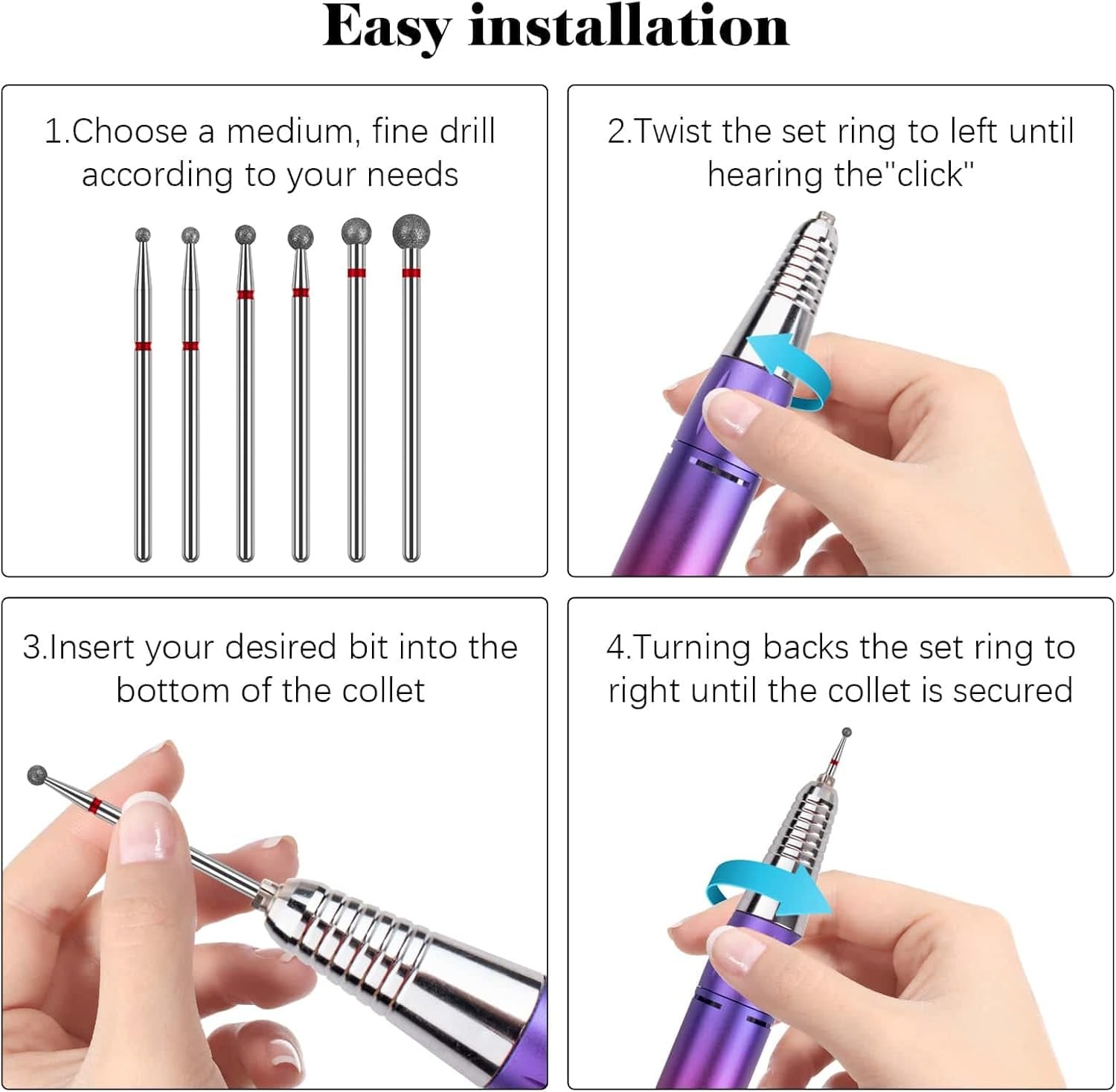 Easy installation

1.Choose a medium, fine drill according to your needs

2.Twist the set ring to left until hearing the"click"

3.Insert your desired bit into the bottom of the collet

4.Turning backs the set ring to right until the collet is secured