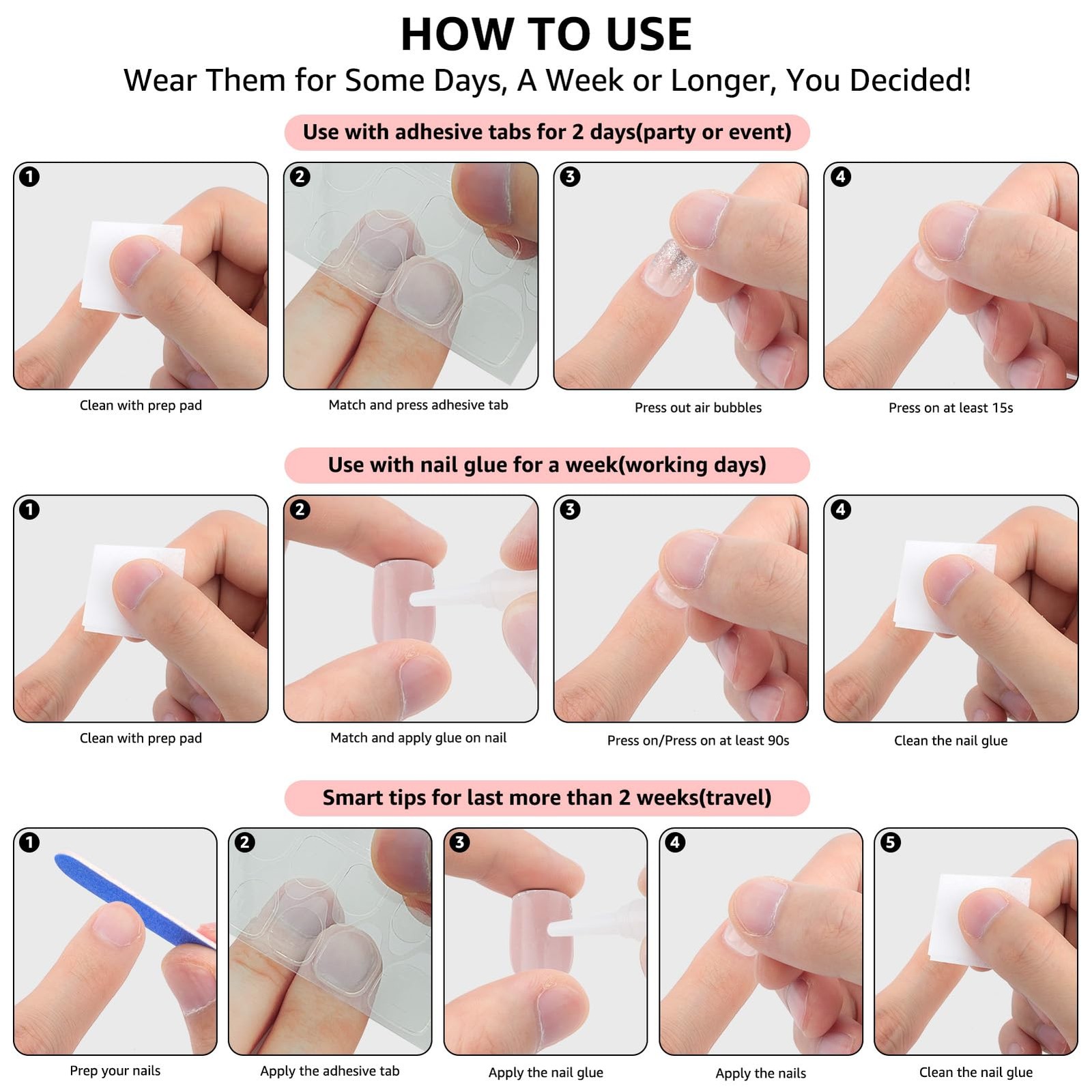 HOW TO USE

Wear Them for Some Days, A Week or Longer, You Decided!

Use with adhesive tabs for 2 days(party or event)

1 Clean with prep pad

2 Match and press adhesive tab

3 Press out air bubbles

4 Press on at least 15s

Use with nail glue for a week(working days)

1 Clean with prep pad

2 Match and apply glue on nail

3 Press on/Press on at least 90s

4 Clean the nail glue

Smart tips for last more than 2 weeks(travel)

1 Prep your nails

2 Apply the adhesive tab

3 Apply the nail glue

4 Apply the nails

5 Clean the nail glue