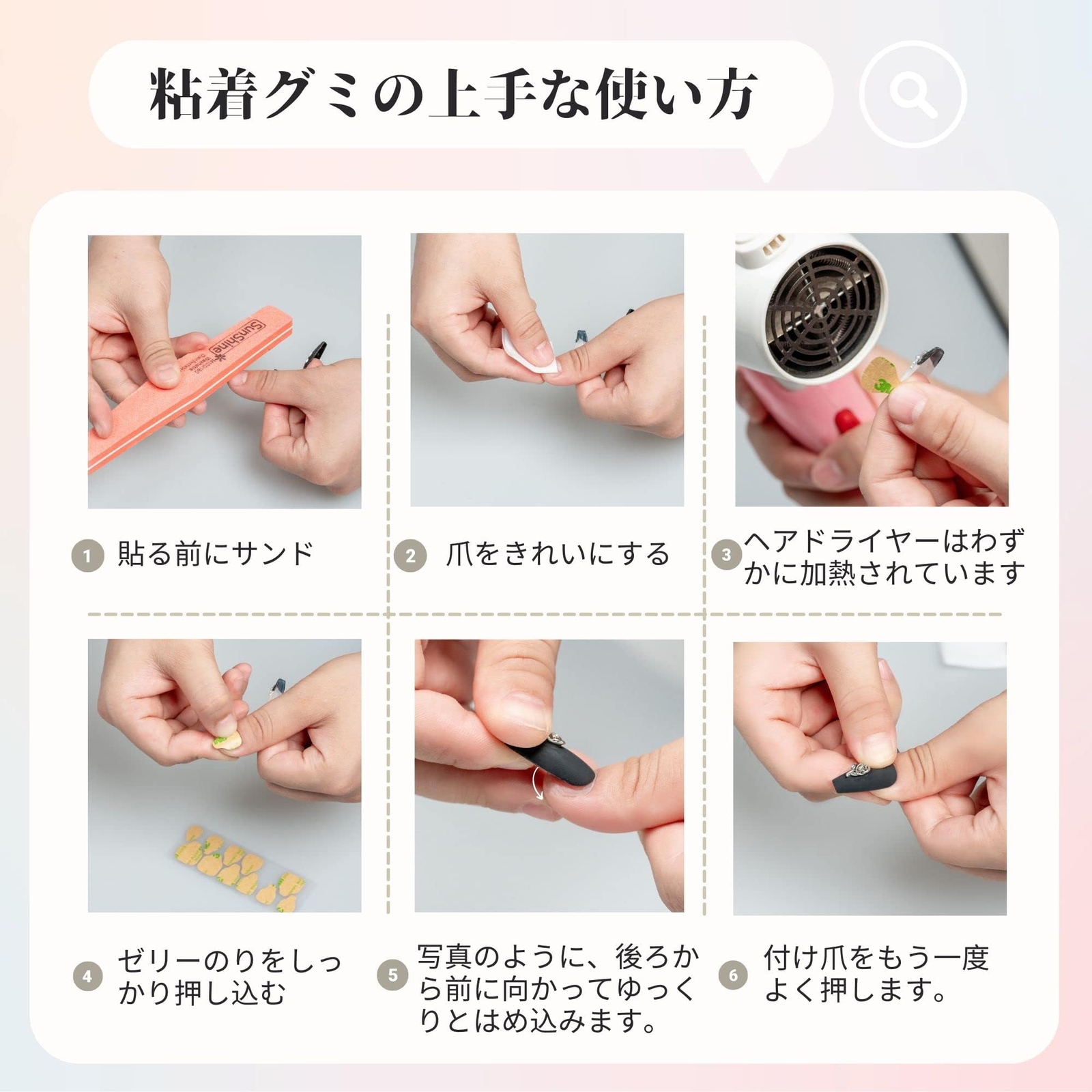 粘着グミの上手な使い方

SunShine

1 貼る前にサンド

2 爪をきれいにする

3 ヘアドライヤーはわずかに加熱されています

4 ゼリーのりをしっかり押し込む

5 写真のように、後ろから前に向かってゆっくりとはめ込みます。

6 付け爪をもう一度よく押します。