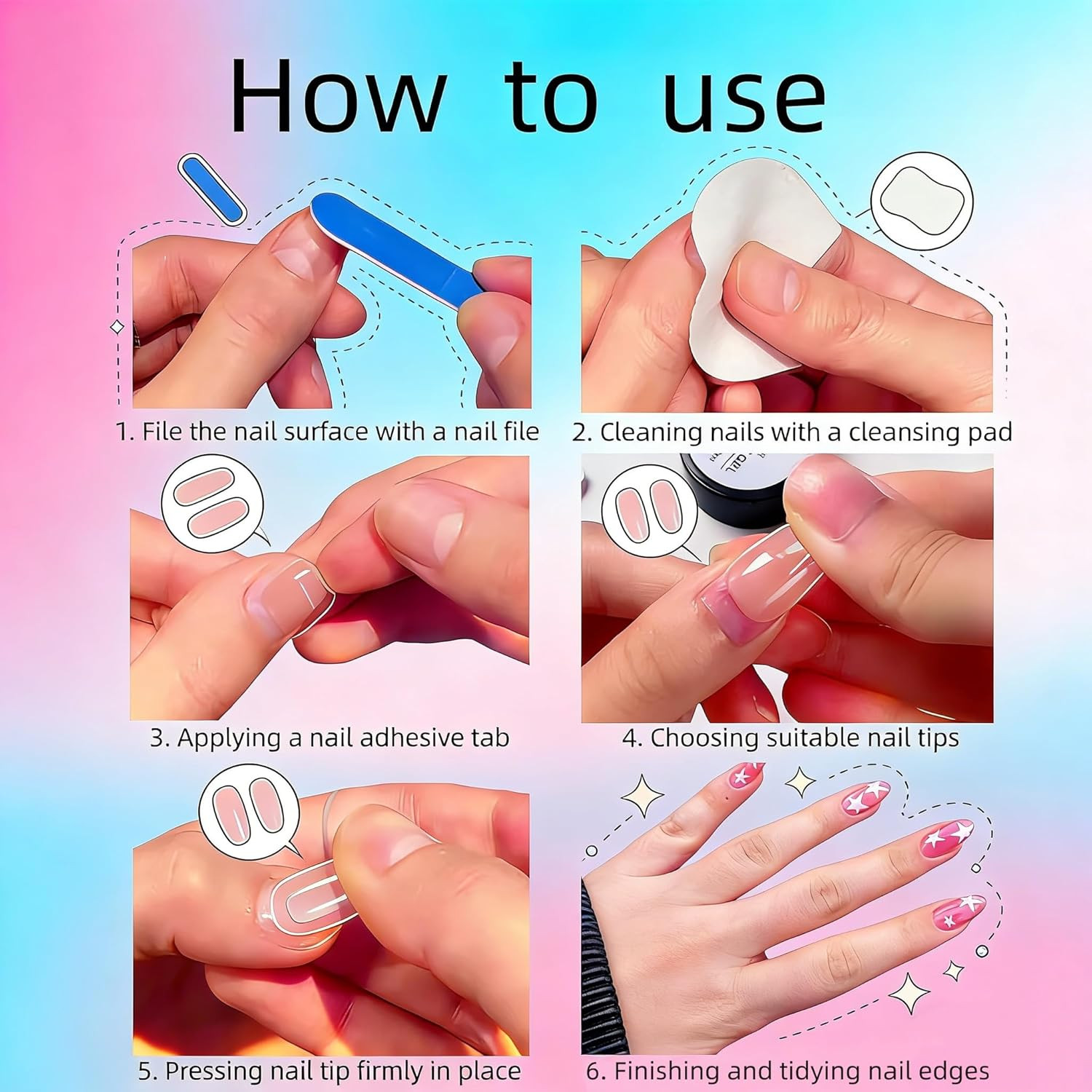 How to use

1. File the nail surface with a nail file

2. Cleaning nails with a cleansing pad

3. Applying a nail adhesive tab

4. Choosing suitable nail tips

5. Pressing nail tip firmly in place

6. Finishing and tidying nail edges