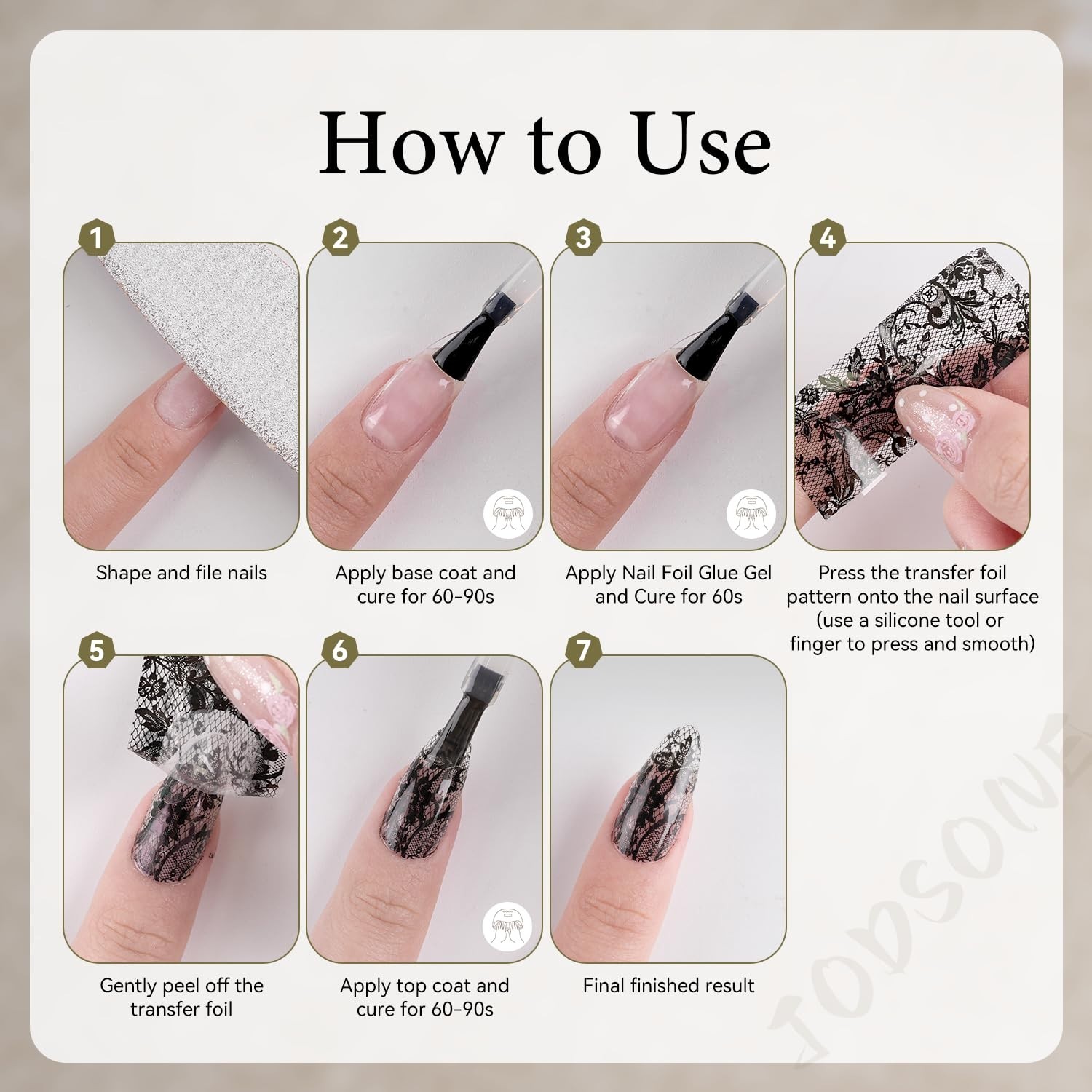 How to Use

1

Shape and file nails

2

Apply base coat and cure for 60-90s

3

Apply Nail Foil Glue Gel and Cure for 60s

4

Press the transfer foil pattern onto the nail surface (use a silicone tool or finger to press and smooth)

5

Gently peel off the transfer foil

6

Apply top coat and cure for 60-90s

7

Final finished result

JODSONE