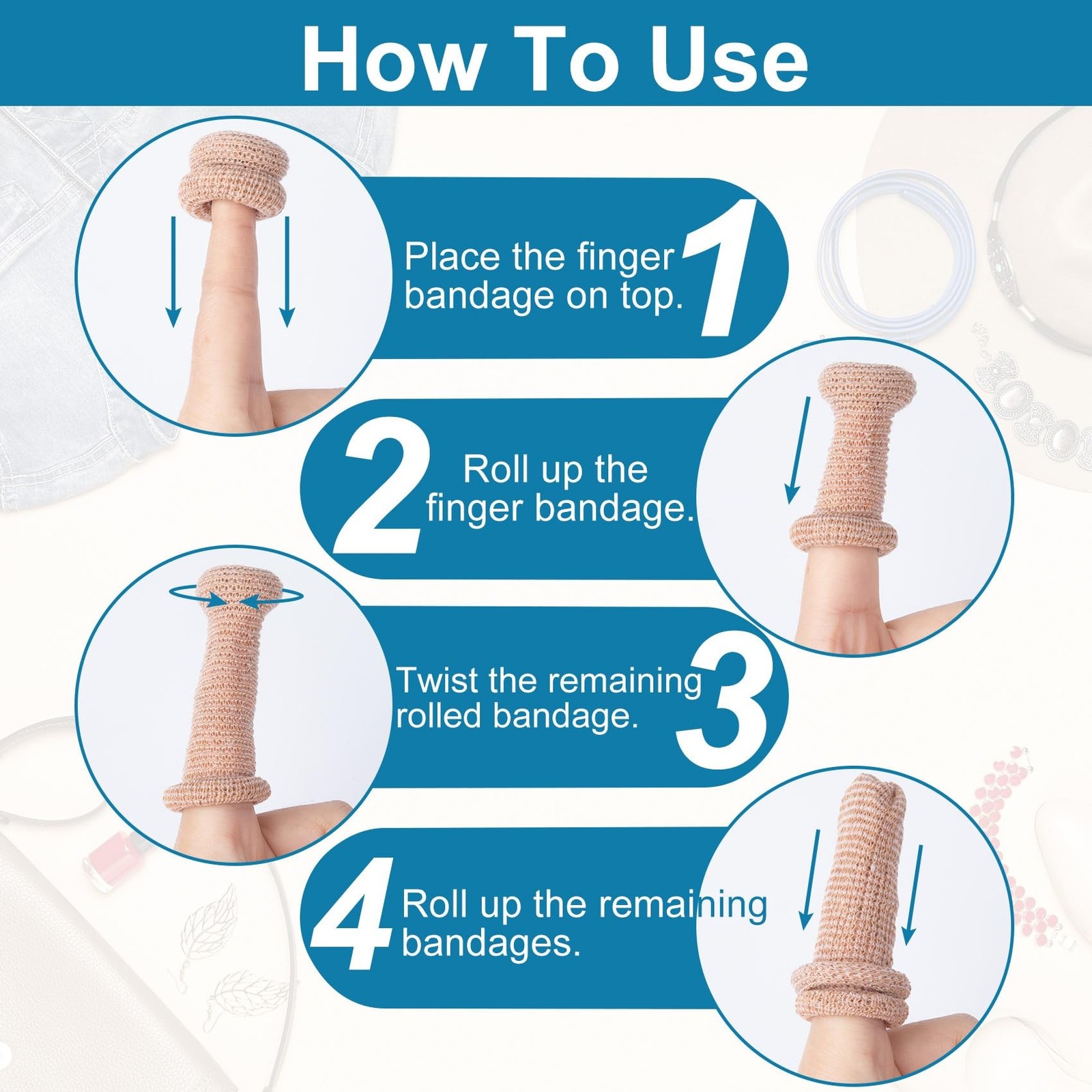 How To Use

Place the finger bandage on top. 1

2 Roll up the finger bandage.

Twist the remaining rolled bandage. 3

4 Roll up the remaining bandages.