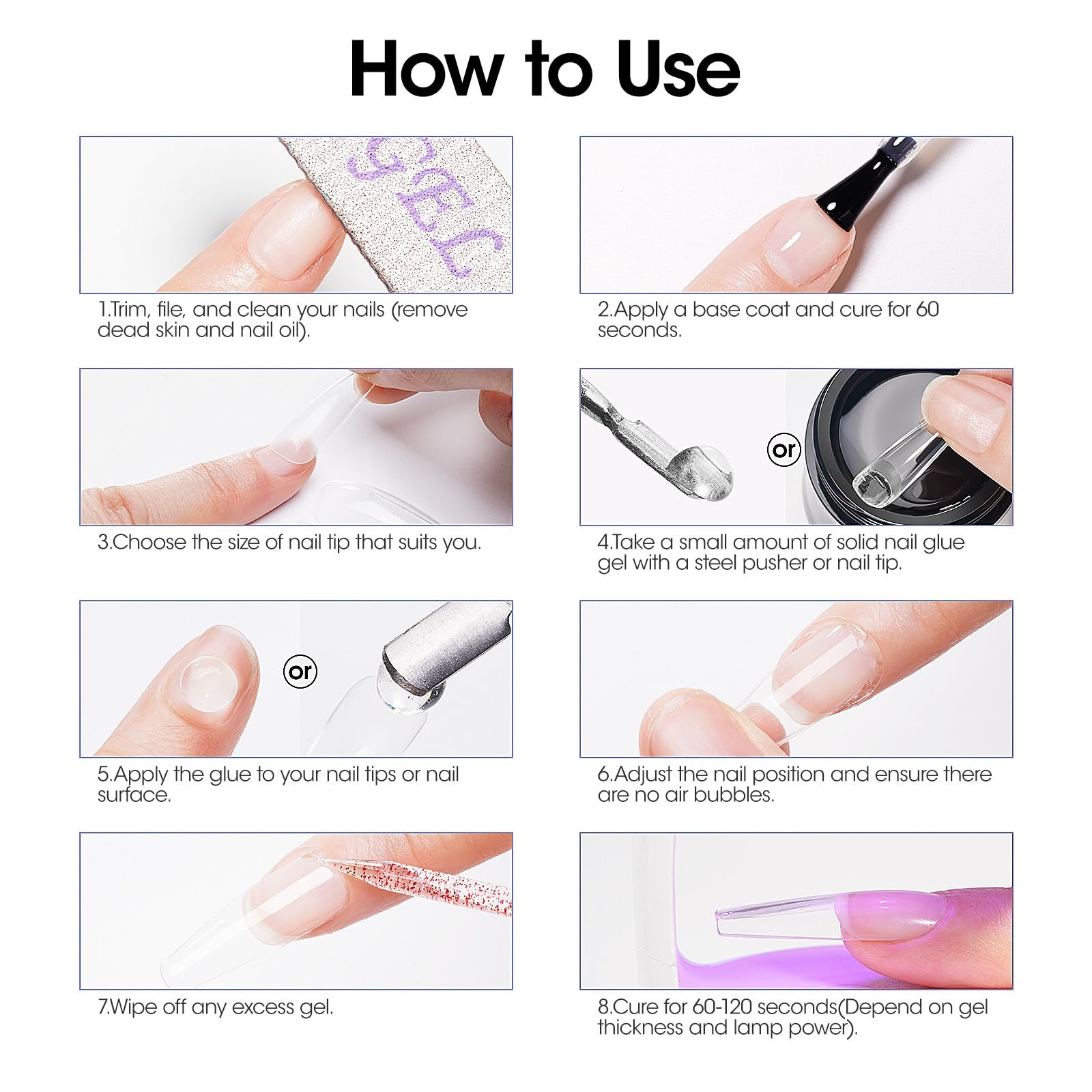 How to Use

GEL

1.Trim, file, and clean your nails (remove dead skin and nail oil).

2.Apply a base coat and cure for 60 seconds.

3.Choose the size of nail tip that suits you.

or

4.Take a small amount of solid nail glue gel with a steel pusher or nail tip.

or

5.Apply the glue to your nail tips or nail surface.

6.Adjust the nail position and ensure there are no air bubbles.

7.Wipe off any excess gel.

8.Cure for 60-120 seconds(Depend on gel thickness and lamp power).