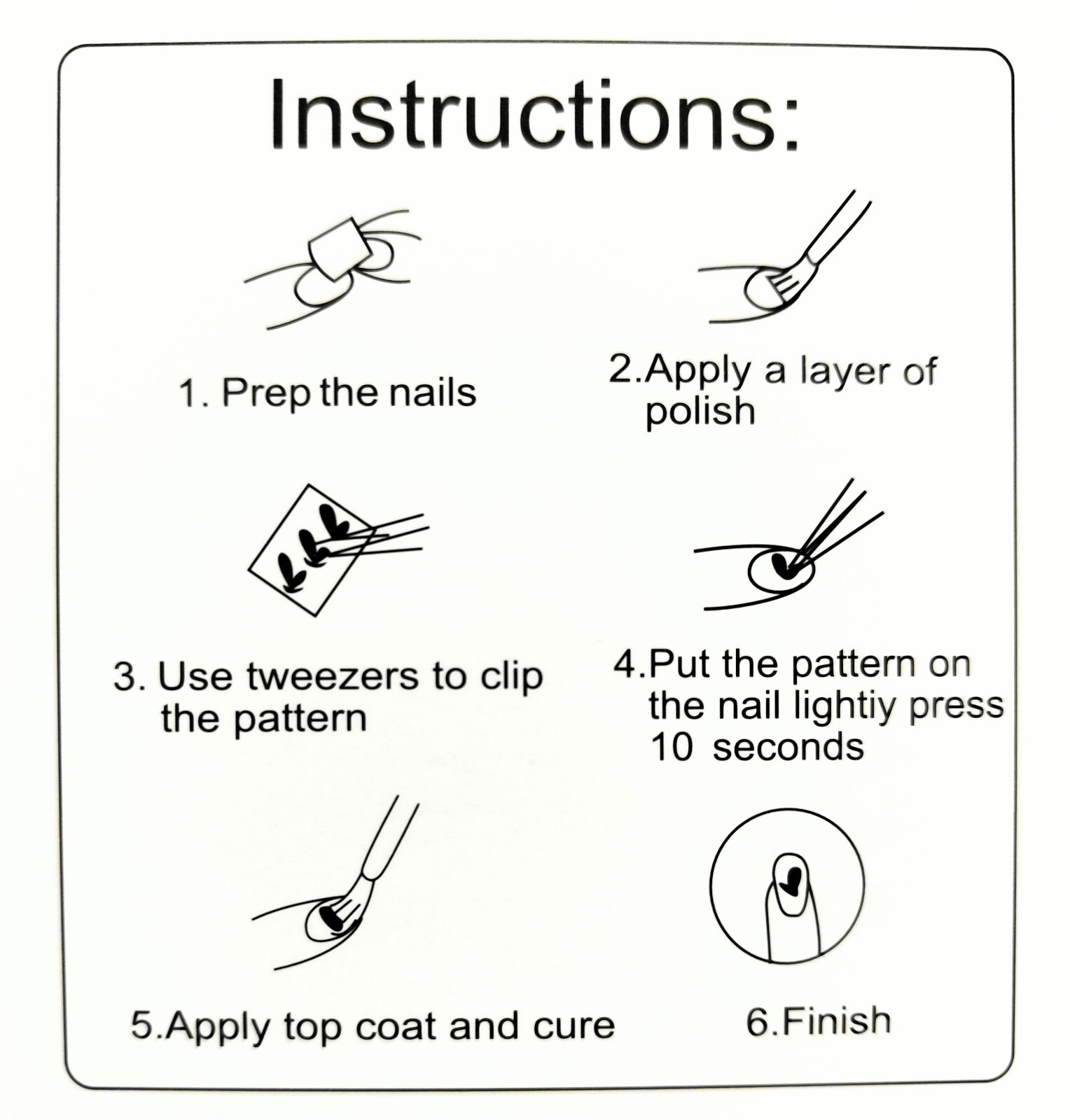 Instructions:

1. Prep the nails

2.Apply a layer of polish

3. Use tweezers to clip the pattern

4.Put the pattern on the nail lightiy press 10 seconds

5.Apply top coat and cure

6.Finish