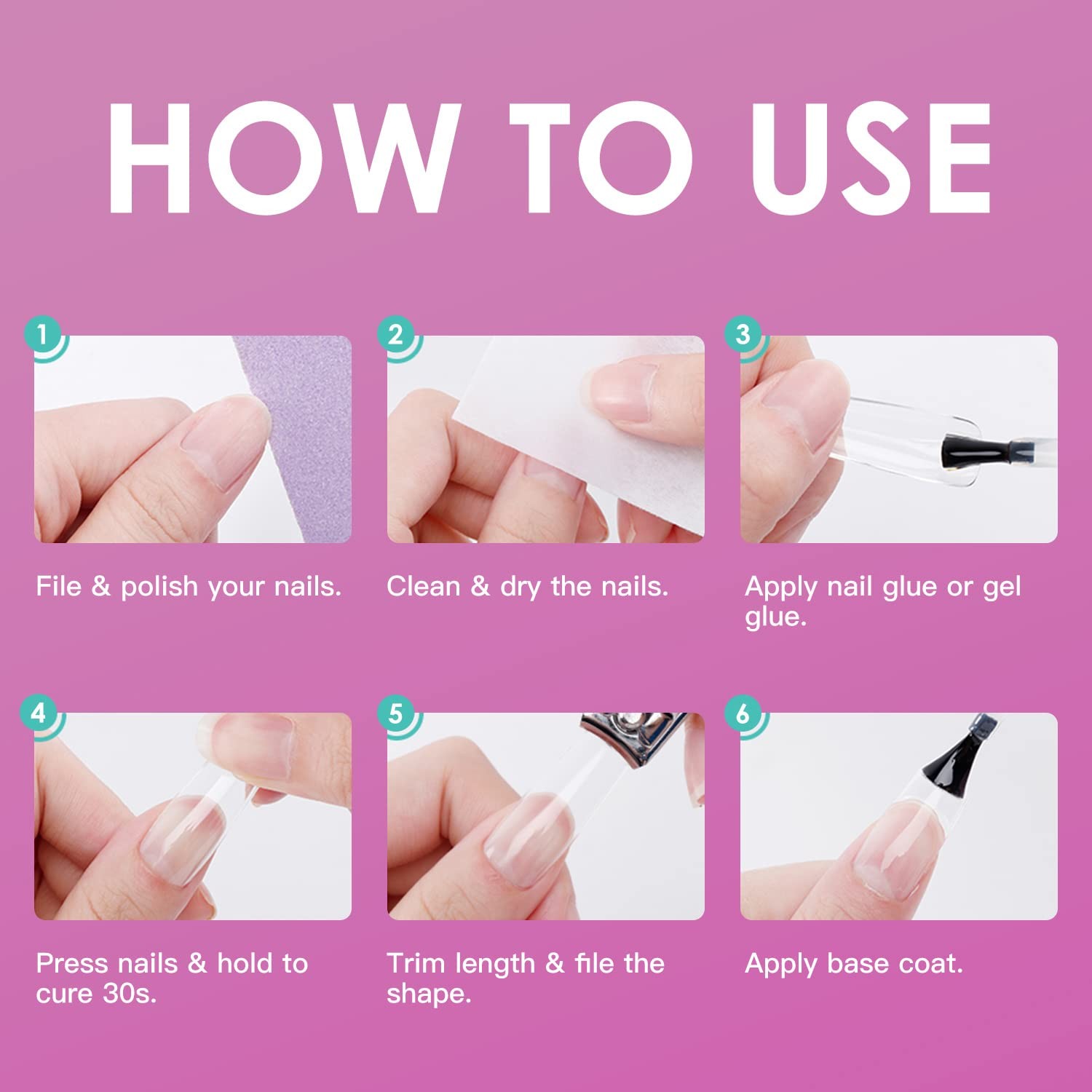 HOW TO USE

1

File & polish your nails.

2

Clean & dry the nails.

3

Apply nail glue or gel glue.

4

Press nails & hold to cure 30s.

5

Trim length & file the shape.

6

Apply base coat.