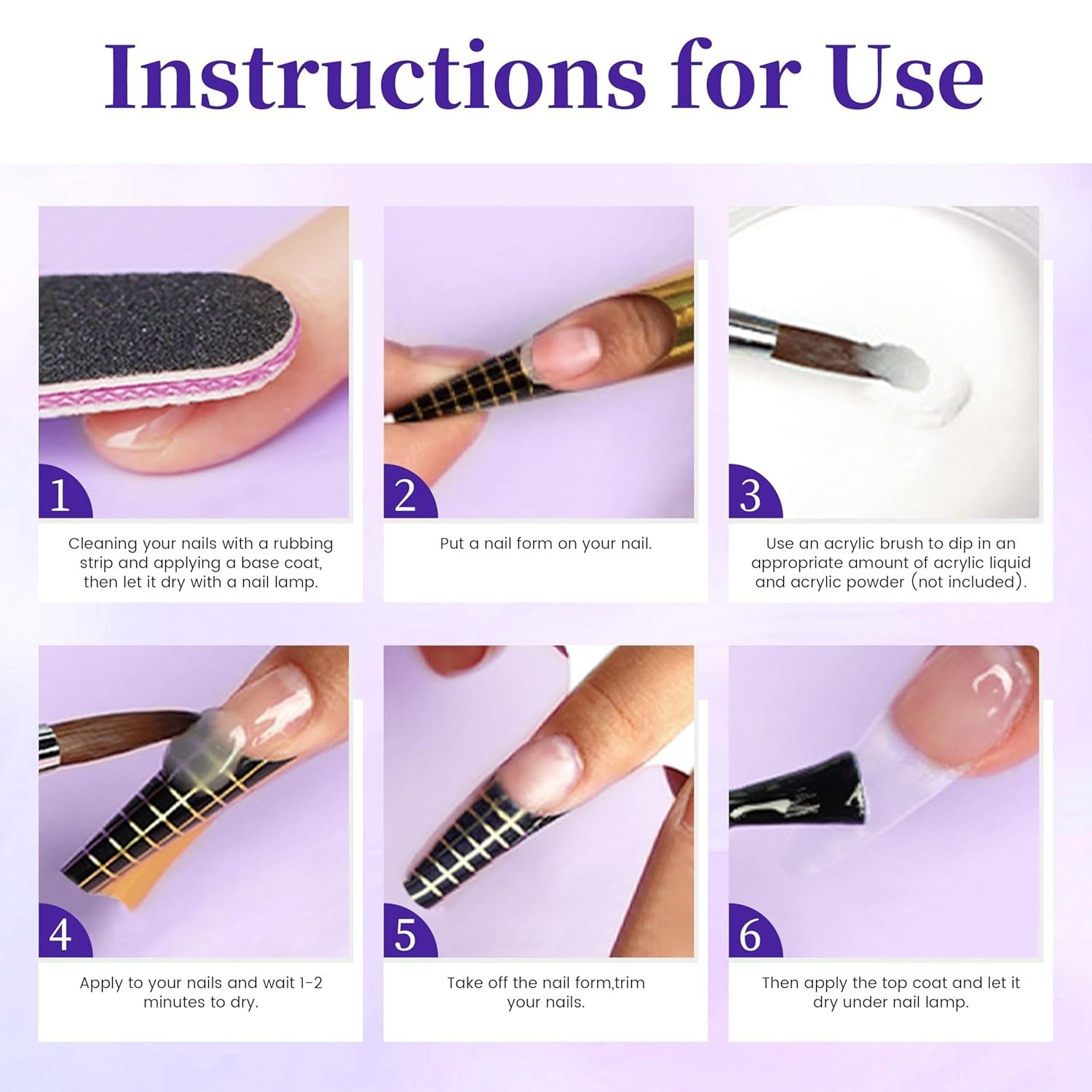 Instructions for Use

1

Cleaning your nails with a rubbing strip and applying a base coat, then let it dry with a nail lamp.

2

Put a nail form on your nail.

3

Use an acrylic brush to dip in an appropriate amount of acrylic liquid and acrylic powder (not included).

4

Apply to your nails and wait 1-2 minutes to dry.

5

Take off the nail form,trim your nails.

6

Then apply the top coat and let it dry under nail lamp.