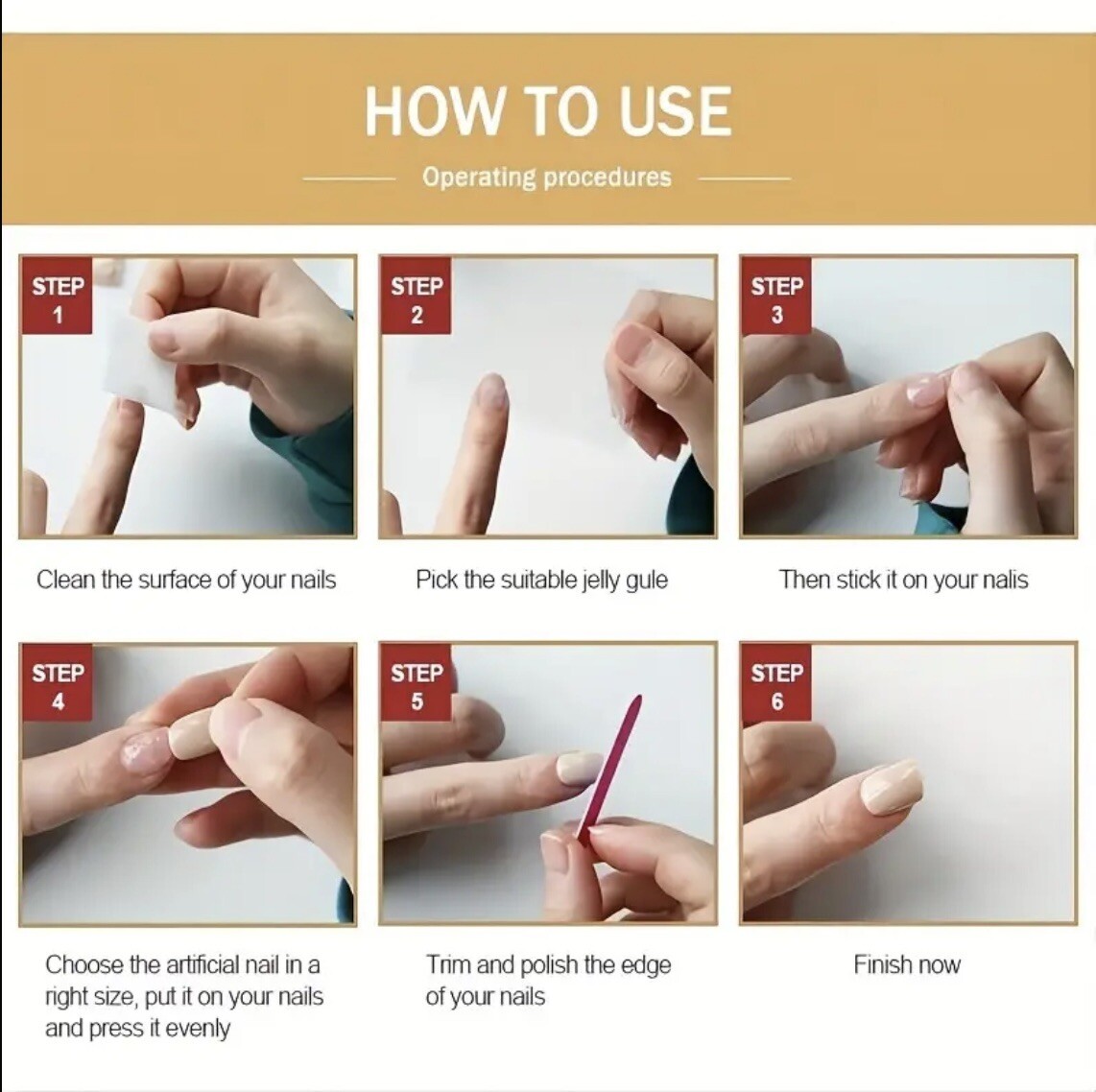 HOW TO USE

Operating procedures

STEP 1

Clean the surface of your nails

STEP 2

Pick the suitable jelly gule

STEP 3

Then stick it on your nalis

STEP 4

Choose the artificial nail in a right size, put it on your nails and press it evenly

STEP 5

Trim and polish the edge of your nails

STEP 6

Finish now