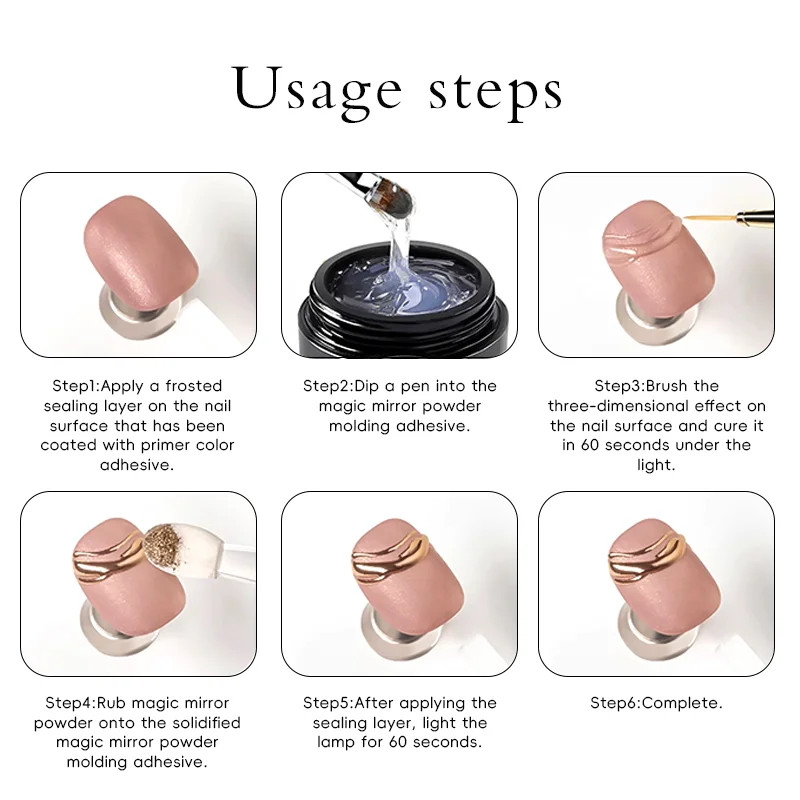 Usage steps

Step1:Apply a frosted sealing layer on the nail surface that has been coated with primer color adhesive.

Step2:Dip a pen into the magic mirror powder molding adhesive.

Step3:Brush the three-dimensional effect on the nail surface and cure it in 60 seconds under the light.

Step4:Rub magic mirror powder onto the solidified magic mirror powder molding adhesive.

Step5:After applying the sealing layer, light the lamp for 60 seconds.

Step6:Complete.