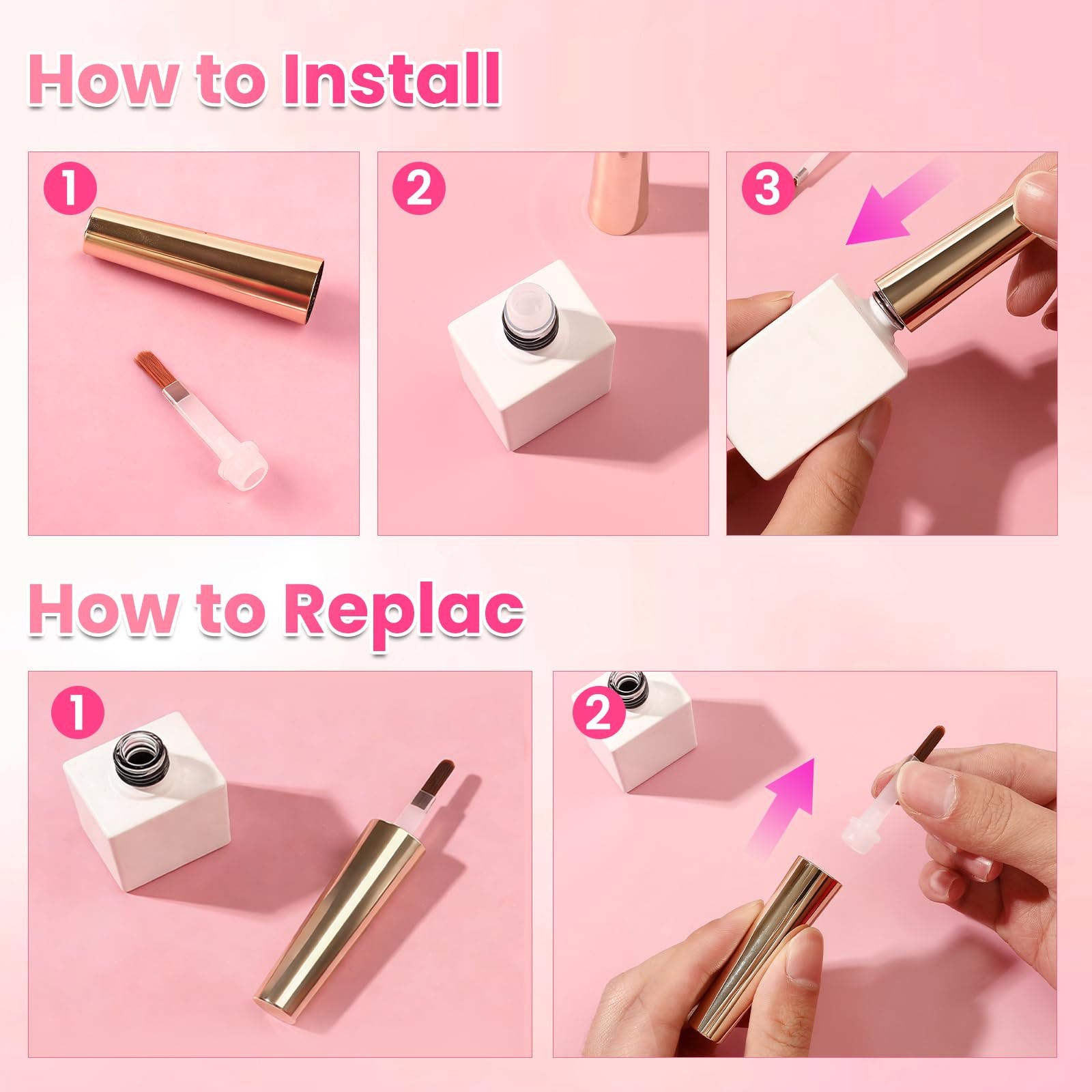 How to Install

1

2

3

How to Replac

1

2