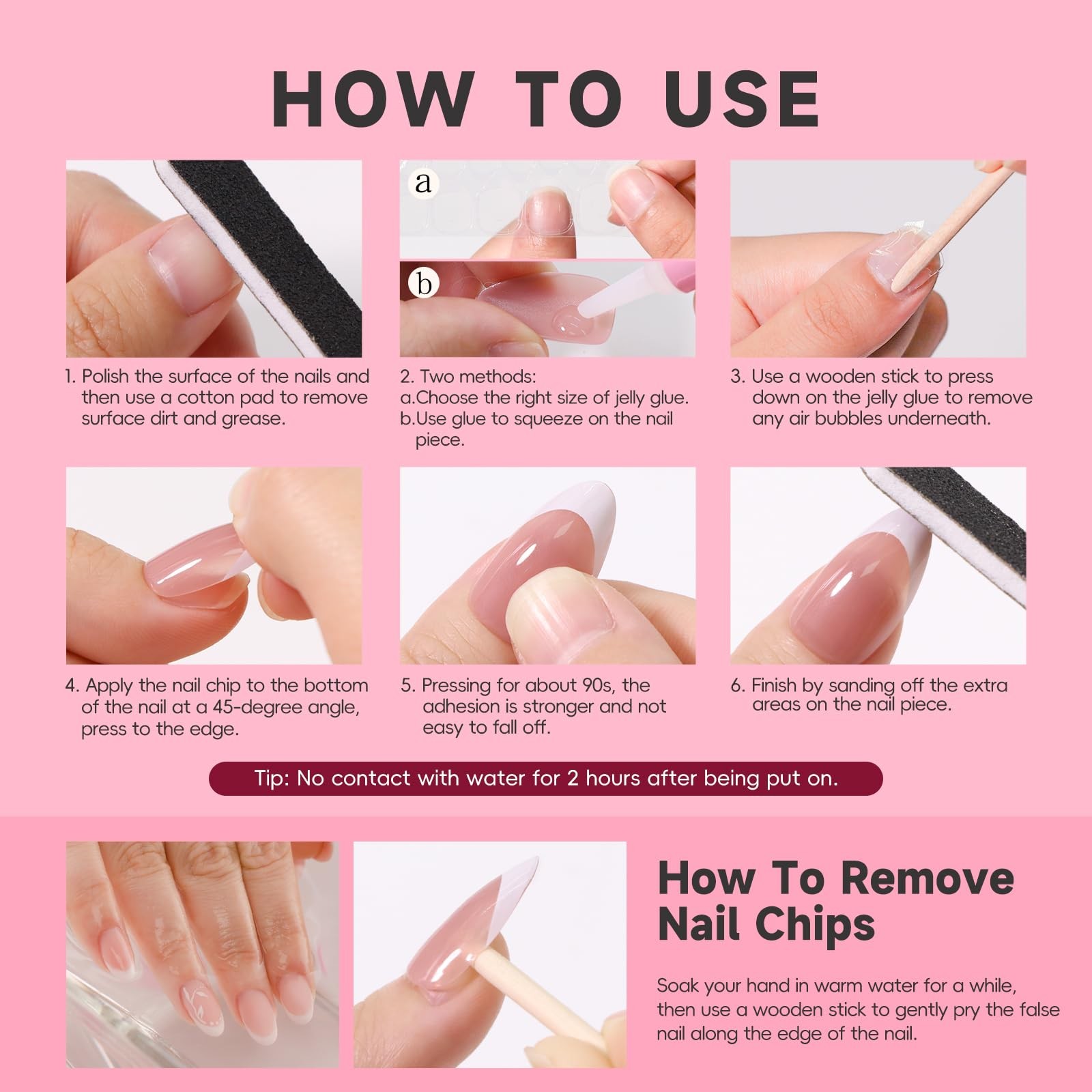 HOW TO USE

a

b

1. Polish the surface of the nails and then use a cotton pad to remove surface dirt and grease.

2. Two methods:
a.Choose the right size of jelly glue.
b.Use glue to squeeze on the nail piece.

3. Use a wooden stick to press down on the jelly glue to remove any air bubbles underneath.

4. Apply the nail chip to the bottom of the nail at a 45-degree angle, press to the edge.

5. Pressing for about 90s, the adhesion is stronger and not easy to fall off.

6. Finish by sanding off the extra areas on the nail piece.

Tip: No contact with water for 2 hours after being put on.

How To Remove Nail Chips

Soak your hand in warm water for a while, then use a wooden stick to gently pry the false nail along the edge of the nail.