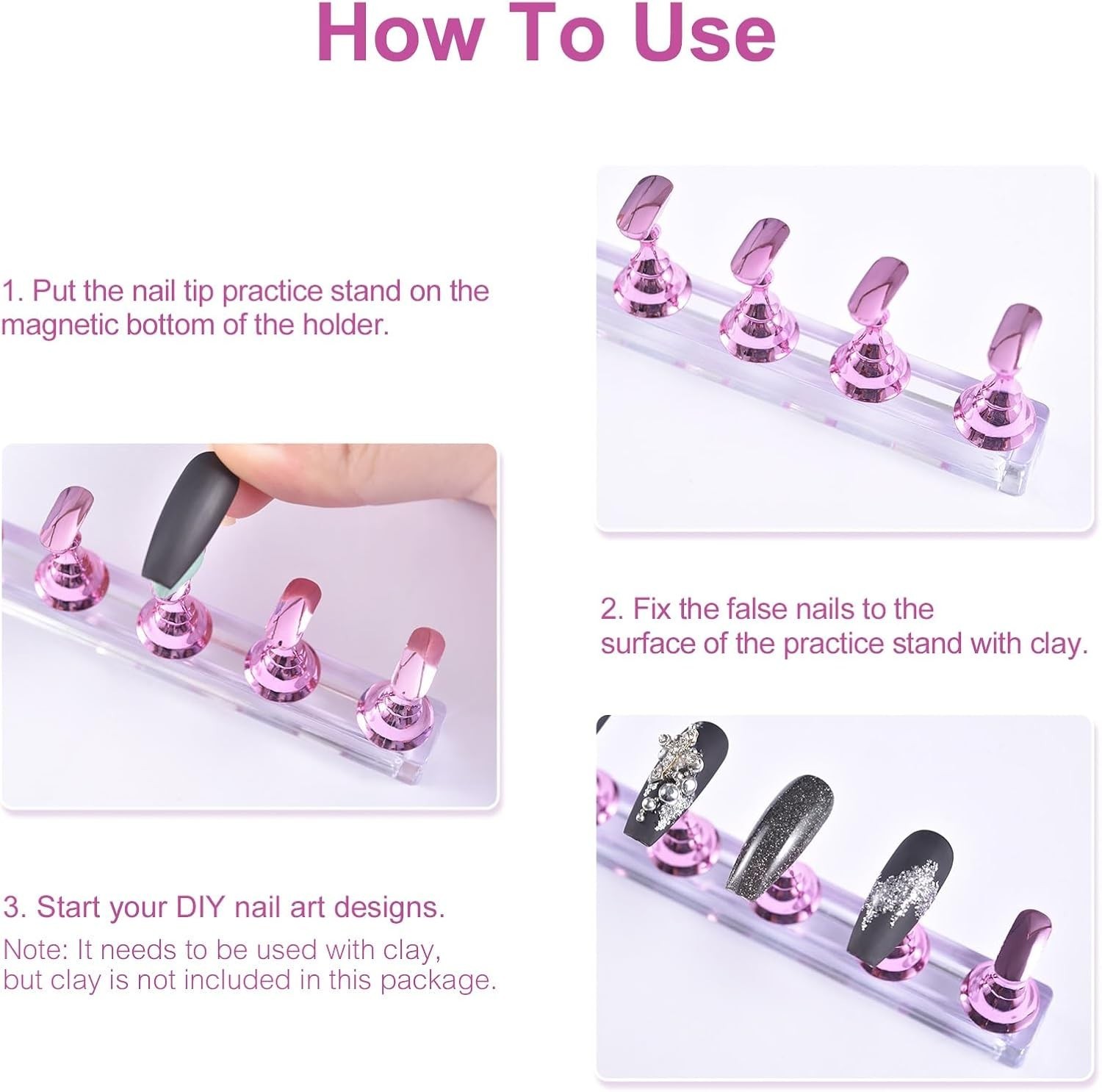 How To Use

1. Put the nail tip practice stand on the magnetic bottom of the holder.

2. Fix the false nails to the surface of the practice stand with clay.

3. Start your DIY nail art designs.

Note: It needs to be used with clay, but clay is not included in this package.