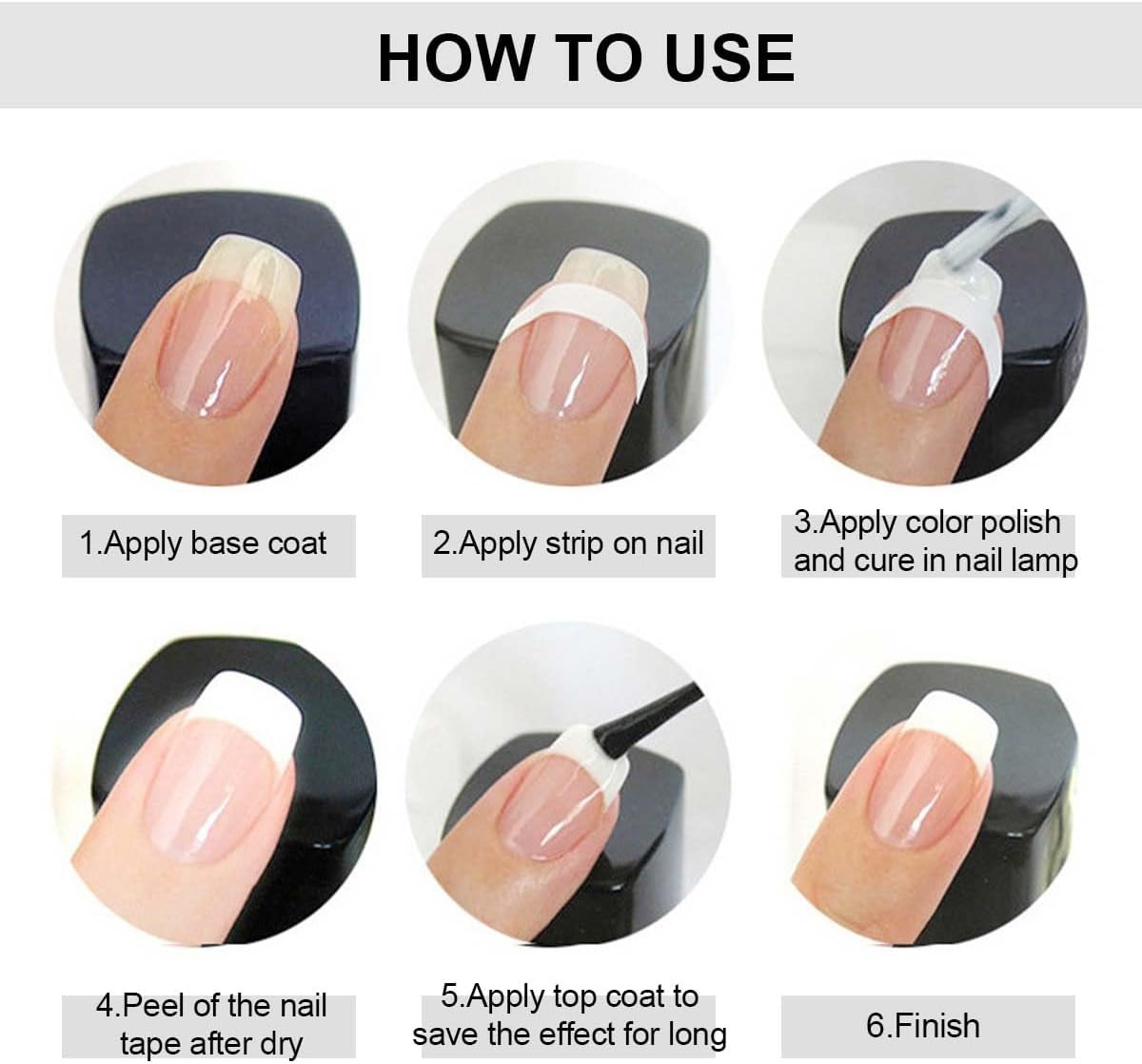 HOW TO USE

1.Apply base coat

2.Apply strip on nail

3.Apply color polish and cure in nail lamp

4.Peel of the nail tape after dry

5.Apply top coat to save the effect for long

6.Finish