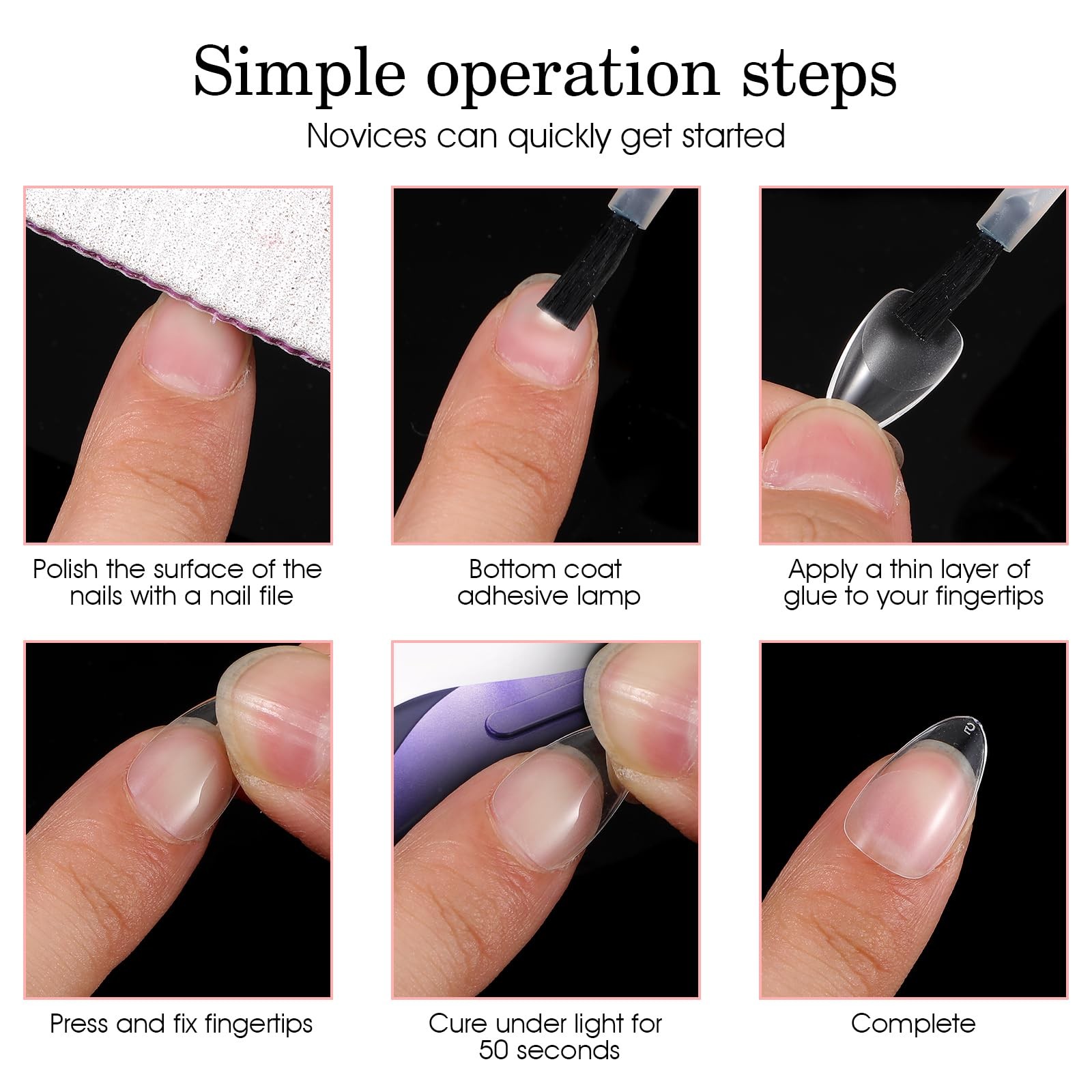 Simple operation steps

Novices can quickly get started

Polish the surface of the nails with a nail file

Bottom coat adhesive lamp

Apply a thin layer of glue to your fingertips

Press and fix fingertips

Cure under light for 50 seconds

Complete