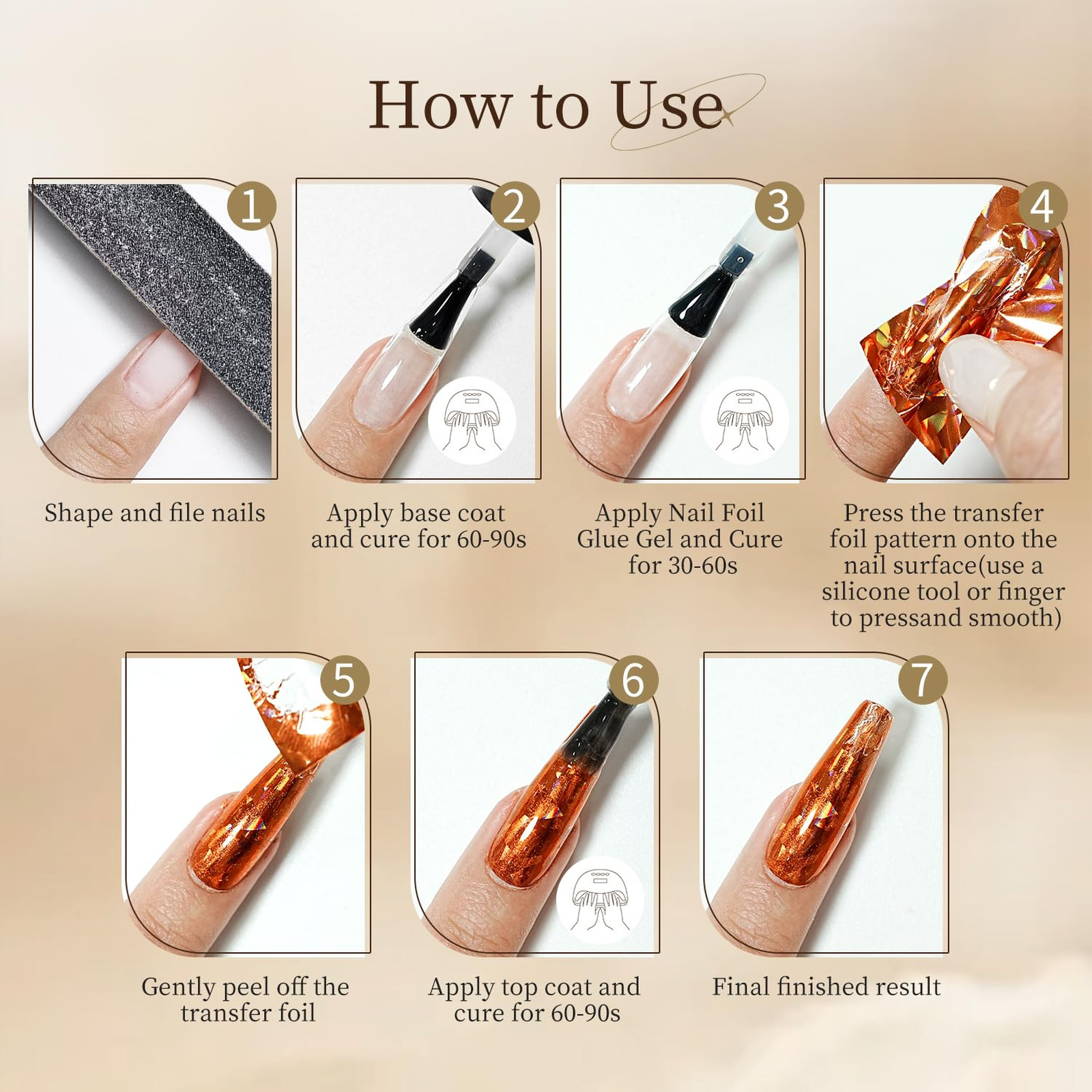 How to Use

1

Shape and file nails

2

Apply base coat and cure for 60-90s

3

Apply Nail Foil Glue Gel and Cure for 30-60s

4

Press the transfer foil pattern onto the nail surface(use a silicone tool or finger to pressand smooth)

5

Gently peel off the transfer foil

6

Apply top coat and cure for 60-90s

7

Final finished result