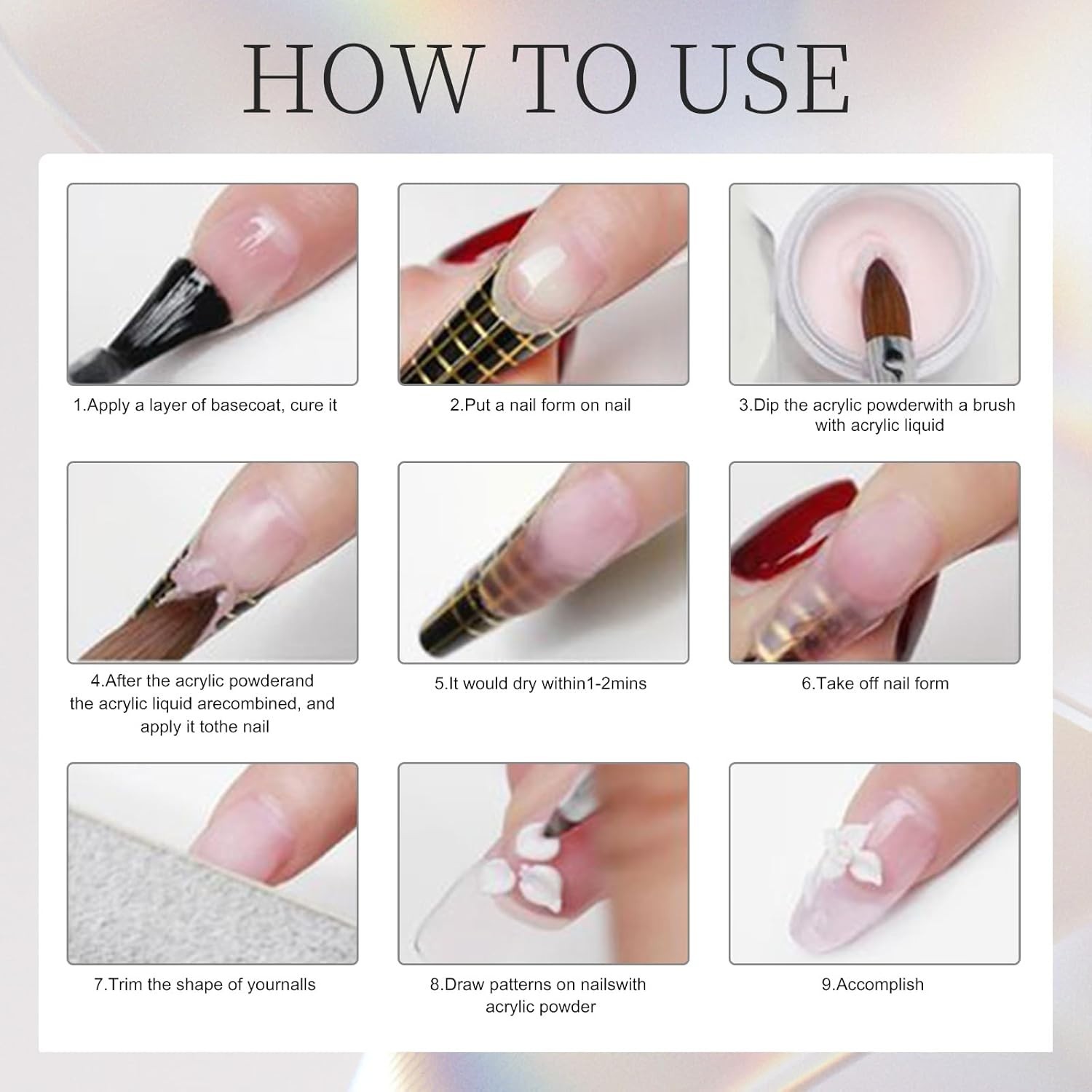 HOW TO USE

1.Apply a layer of basecoat, cure it

2.Put a nail form on nail

3.Dip the acrylic powderwith a brush with acrylic liquid

4.After the acrylic powderand the acrylic liquid arecombined, and apply it tothe nail

5.It would dry within1-2mins

6.Take off nail form

7.Trim the shape of yournalls

8.Draw patterns on nailswith acrylic powder

9.Accomplish