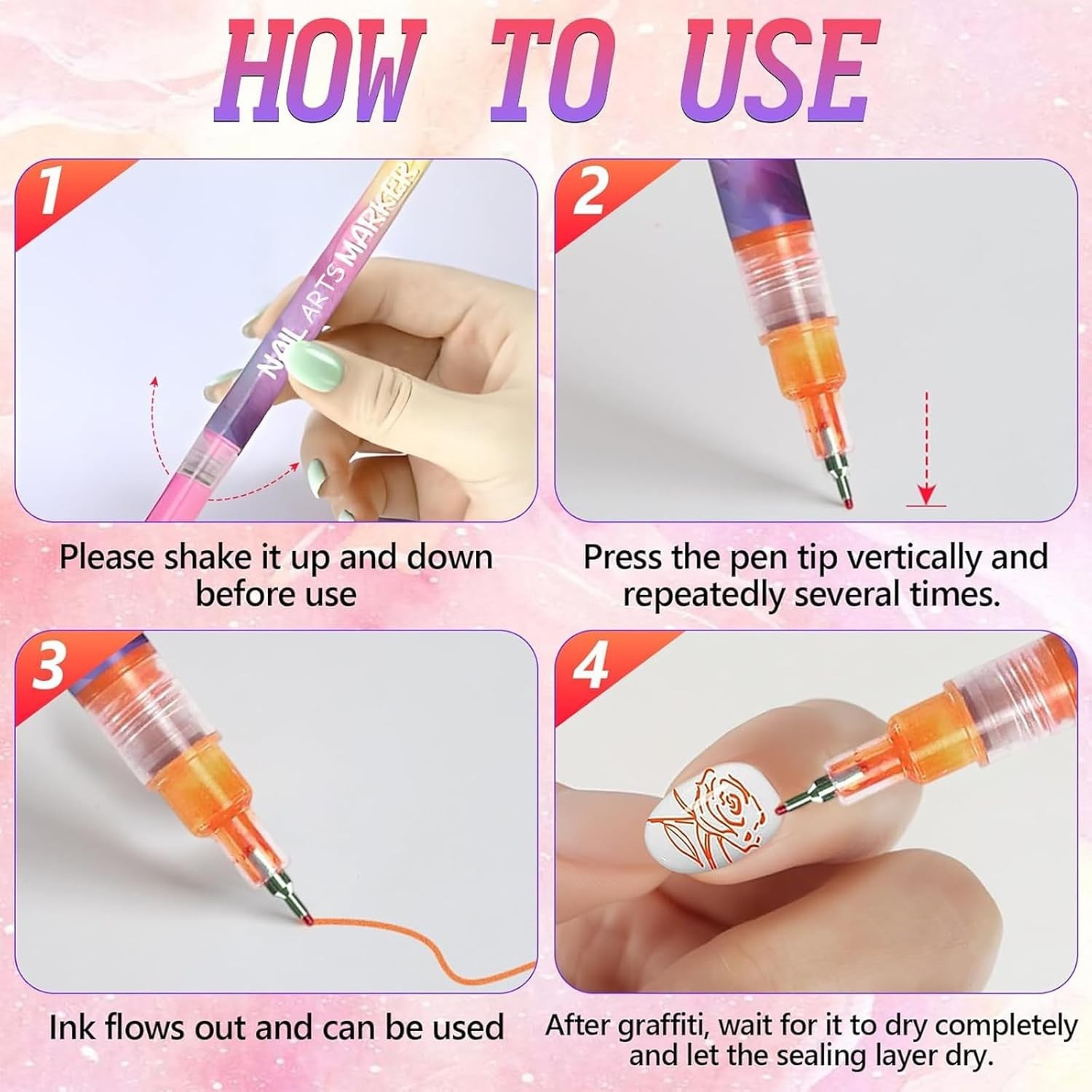 HOW TO USE

1

NAIL ARTS MARKER

Please shake it up and down before use

2

Press the pen tip vertically and repeatedly several times.

3

Ink flows out and can be used

4

After graffiti, wait for it to dry completely and let the sealing layer dry.