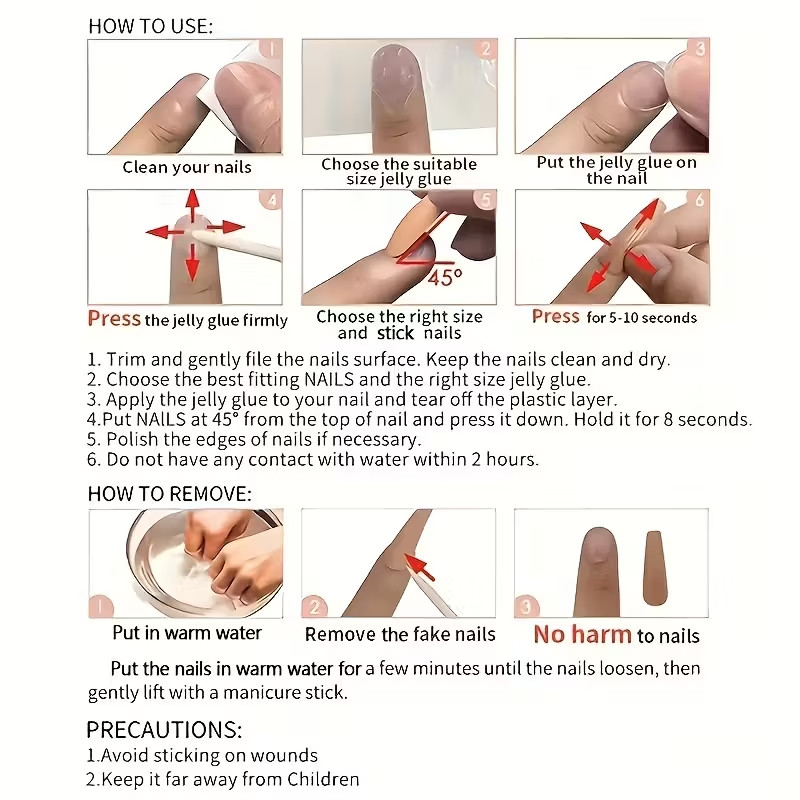 HOW TO USE:

1
Clean your nails

2
Choose the suitable size jelly glue

3
Put the jelly glue on the nail

4
Press the jelly glue firmly

5
45°
Choose the right size and stick nails

6
Press for 5-10 seconds

1. Trim and gently file the nails surface. Keep the nails clean and dry.
2. Choose the best fitting NAILS and the right size jelly glue.
3. Apply the jelly glue to your nail and tear off the plastic layer.
4.Put NAILS at 45° from the top of nail and press it down. Hold it for 8 seconds.
5. Polish the edges of nails if necessary.
6. Do not have any contact with water within 2 hours.

HOW TO REMOVE:

1
Put in warm water

2
Remove the fake nails

3
No harm to nails

Put the nails in warm water for a few minutes until the nails loosen, then gently lift with a manicure stick.

PRECAUTIONS:
1.Avoid sticking on wounds
2.Keep it far away from Children