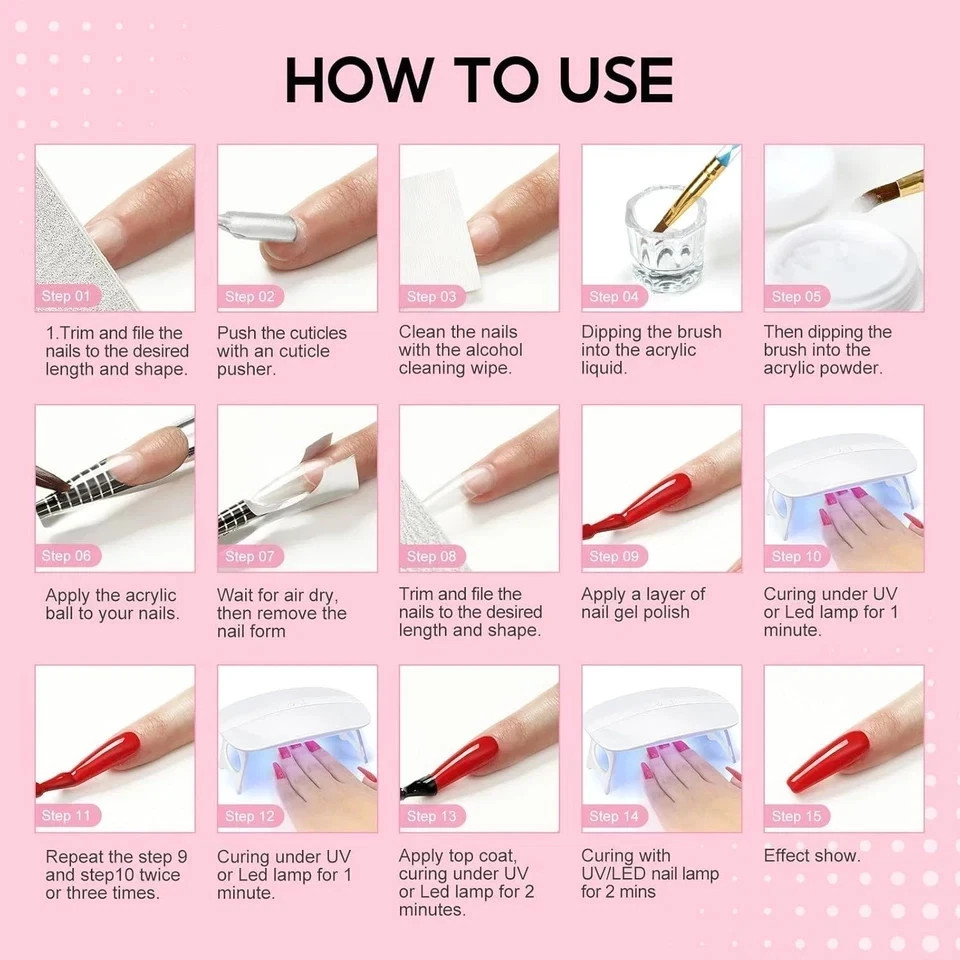 HOW TO USE

Step 01
1.Trim and file the nails to the desired length and shape.

Step 02
Push the cuticles with an cuticle pusher.

Step 03
Clean the nails with the alcohol cleaning wipe.

Step 04
Dipping the brush into the acrylic liquid.

Step 05
Then dipping the brush into the acrylic powder.

Step 06
Apply the acrylic ball to your nails.

Step 07
Wait for air dry, then remove the nail form

Step 08
Trim and file the nails to the desired length and shape.

Step 09
Apply a layer of nail gel polish

Step 10
Curing under UV or Led lamp for 1 minute.

Step 11
Repeat the step 9 and step10 twice or three times.

Step 12
Curing under UV or Led lamp for 1 minute.

Step 13
Apply top coat, curing under UV or Led lamp for 2 minutes.

Step 14
Curing with UV/LED nail lamp for 2 mins

Step 15
Effect show.