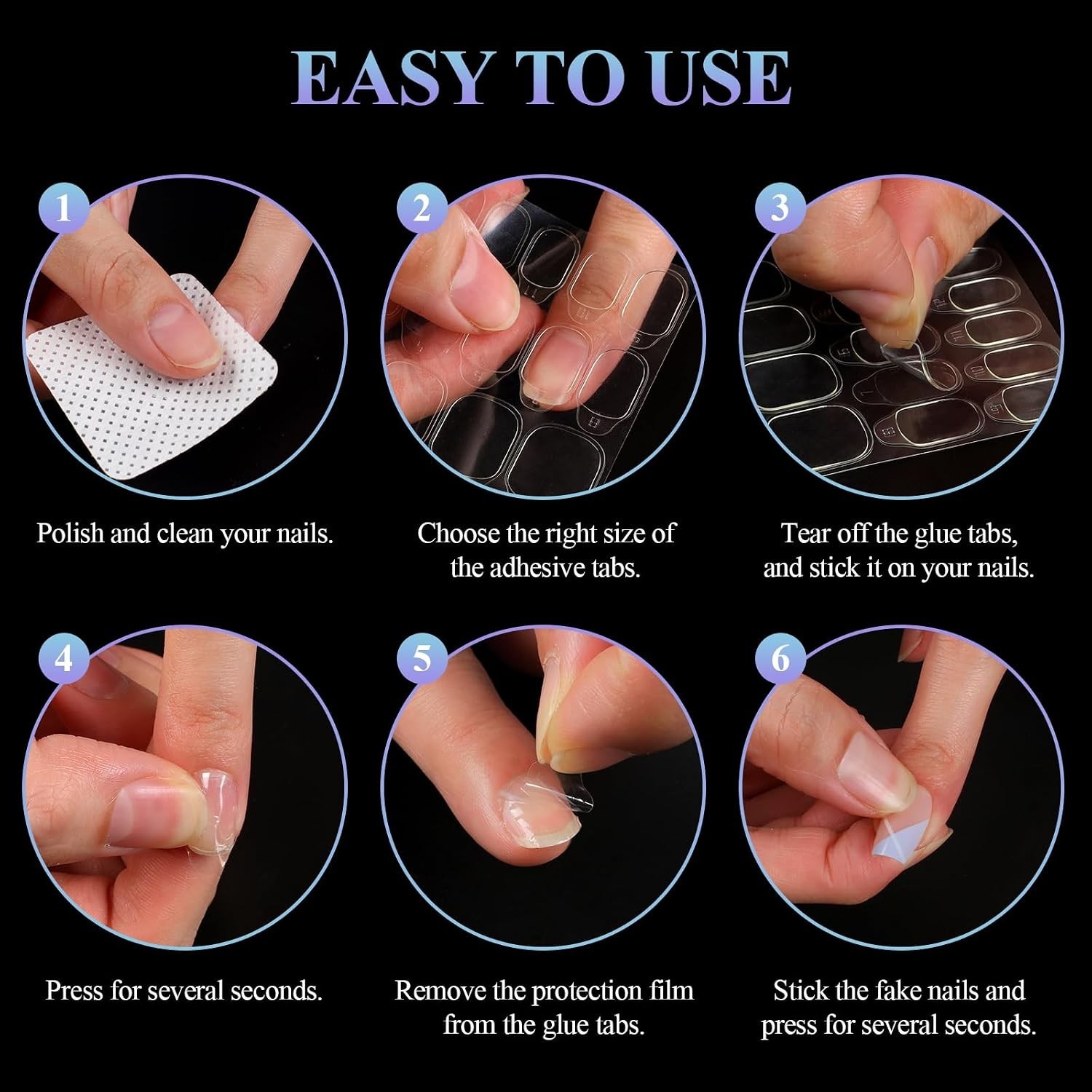 EASY TO USE

1

Polish and clean your nails.

2

Choose the right size of the adhesive tabs.

3

Tear off the glue tabs, and stick it on your nails.

4

Press for several seconds.

5

Remove the protection film from the glue tabs.

6

Stick the fake nails and press for several seconds.