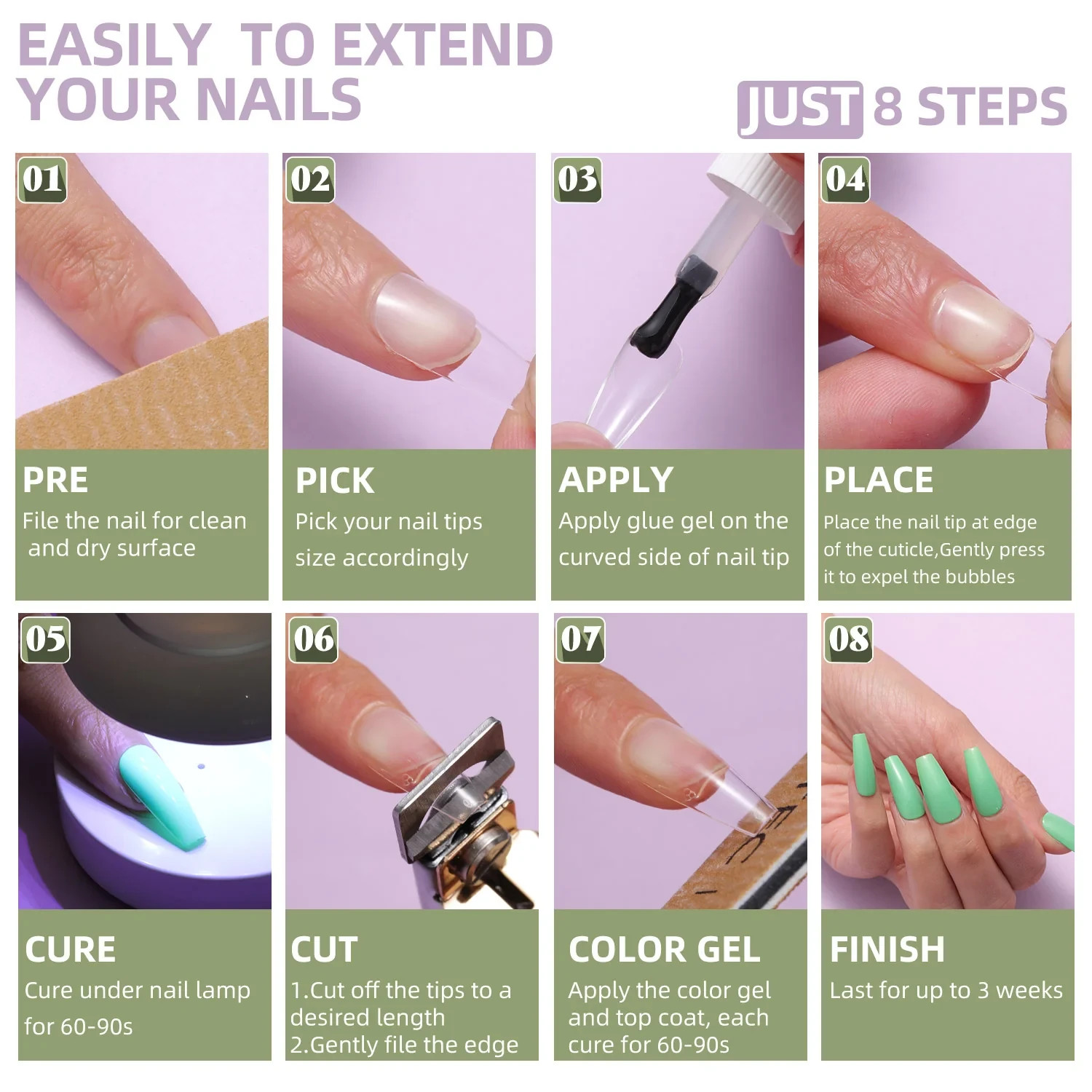 EASILY TO EXTEND YOUR NAILS

JUST 8 STEPS

01

PRE
File the nail for clean and dry surface

02

PICK
Pick your nail tips size accordingly

03

APPLY
Apply glue gel on the curved side of nail tip

04

PLACE
Place the nail tip at edge of the cuticle,Gently press it to expel the bubbles

05

CURE
Cure under nail lamp for 60-90s

06

CUT
1.Cut off the tips to a desired length
2.Gently file the edge

07

COLOR GEL
Apply the color gel and top coat, each cure for 60-90s

08

FINISH
Last for up to 3 weeks