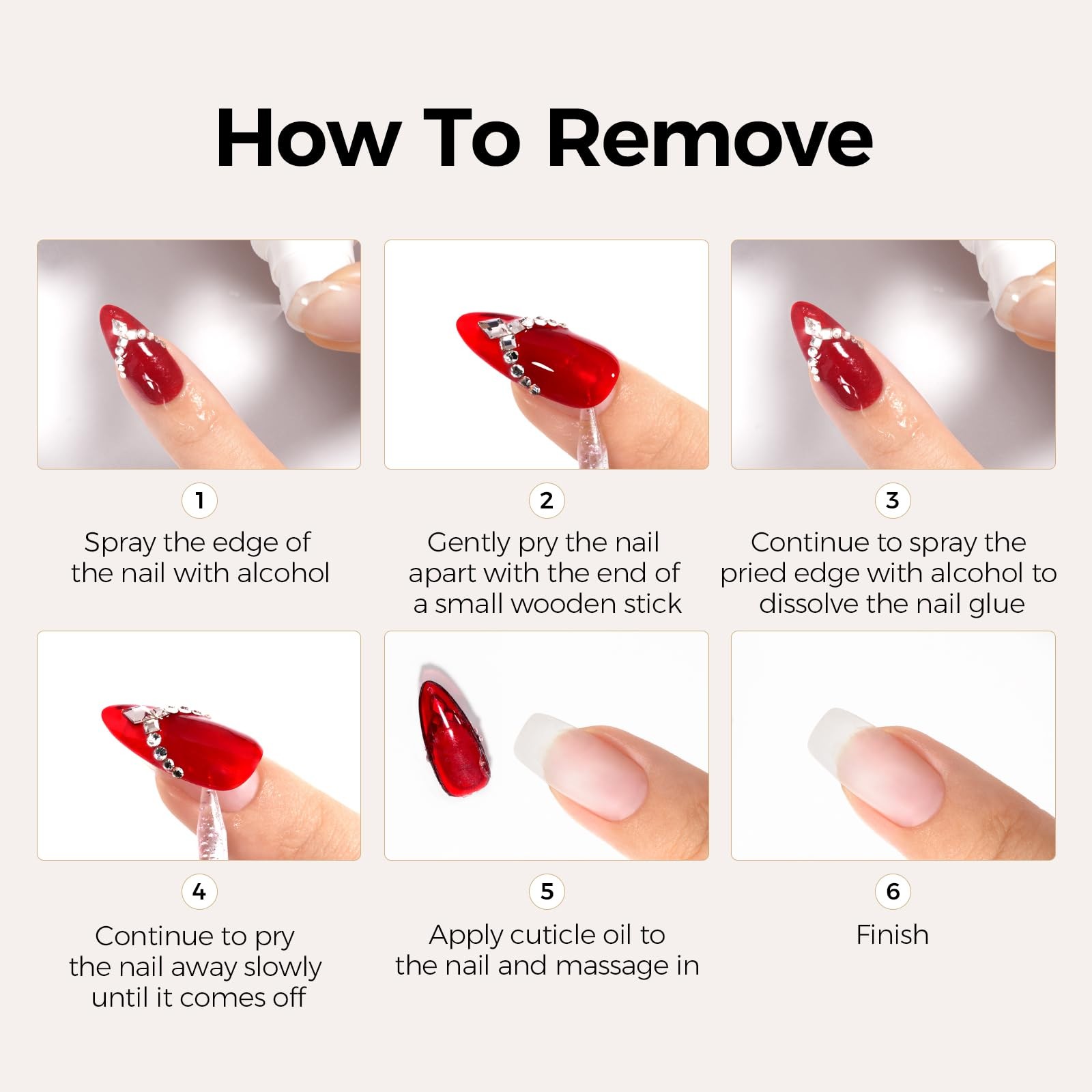 How To Remove

1
Spray the edge of the nail with alcohol

2
Gently pry the nail apart with the end of a small wooden stick

3
Continue to spray the pried edge with alcohol to dissolve the nail glue

4
Continue to pry the nail away slowly until it comes off

5
Apply cuticle oil to the nail and massage in

6
Finish