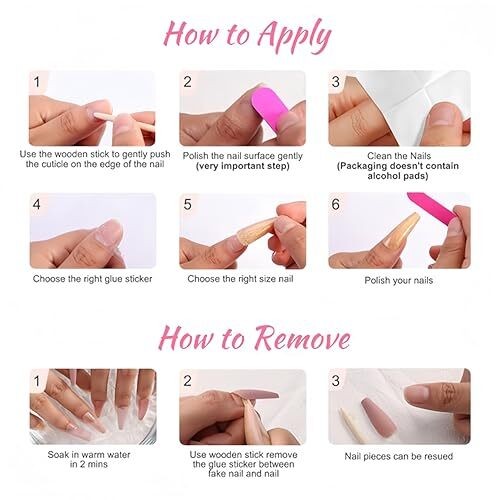 How to Apply

1
Use the wooden stick to gently push the cuticle on the edge of the nail

2
Polish the nail surface gently
(very important step)

3
Clean the Nails
(Packaging doesn't contain alcohol pads)

4
Choose the right glue sticker

5
Choose the right size nail

6
Polish your nails

How to Remove

1
Soak in warm water in 2 mins

2
Use wooden stick remove the glue sticker between fake nail and nail

3
Nail pieces can be resued