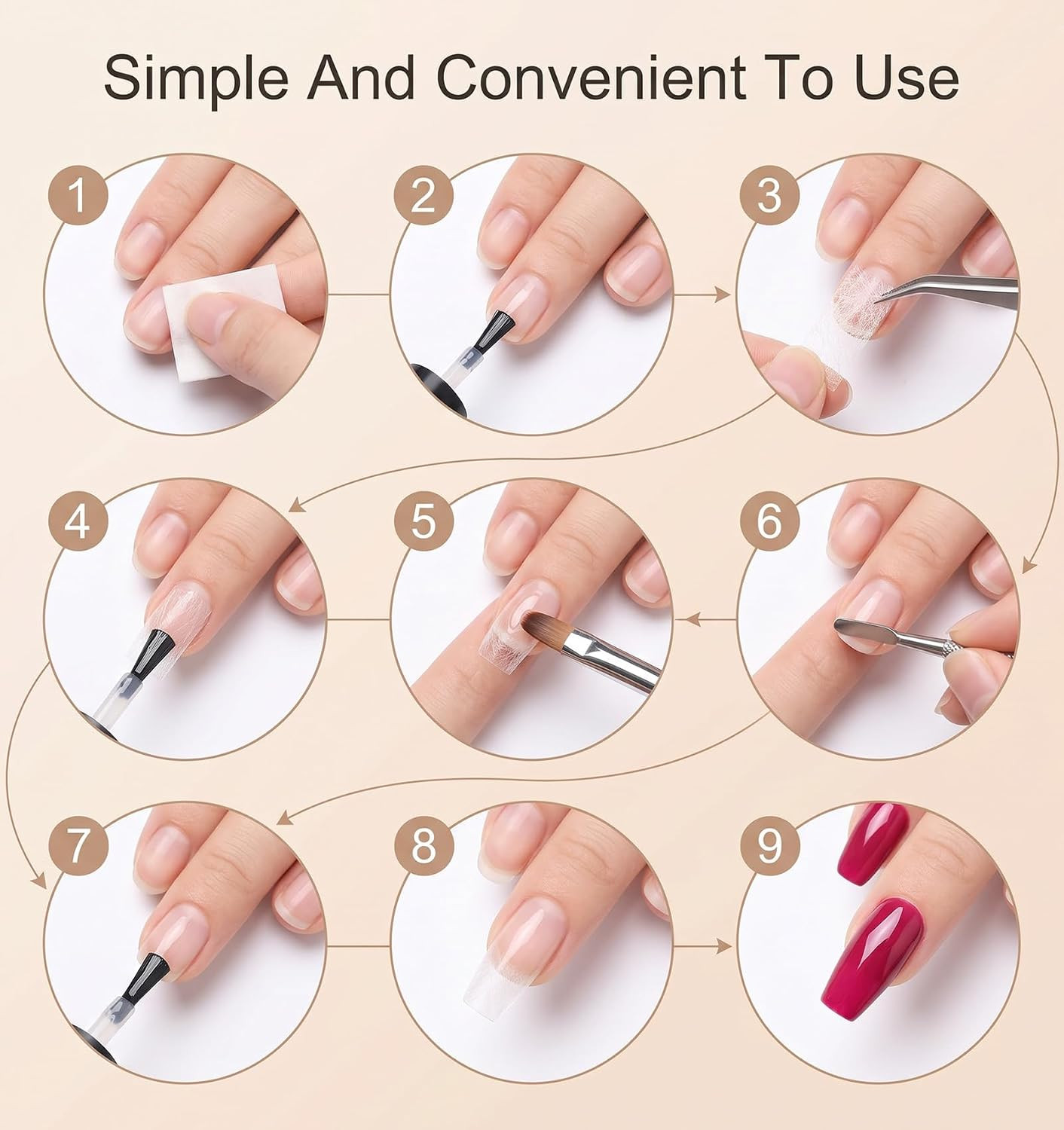 Simple And Convenient To Use

1

2

3

4

5

6

7

8

9