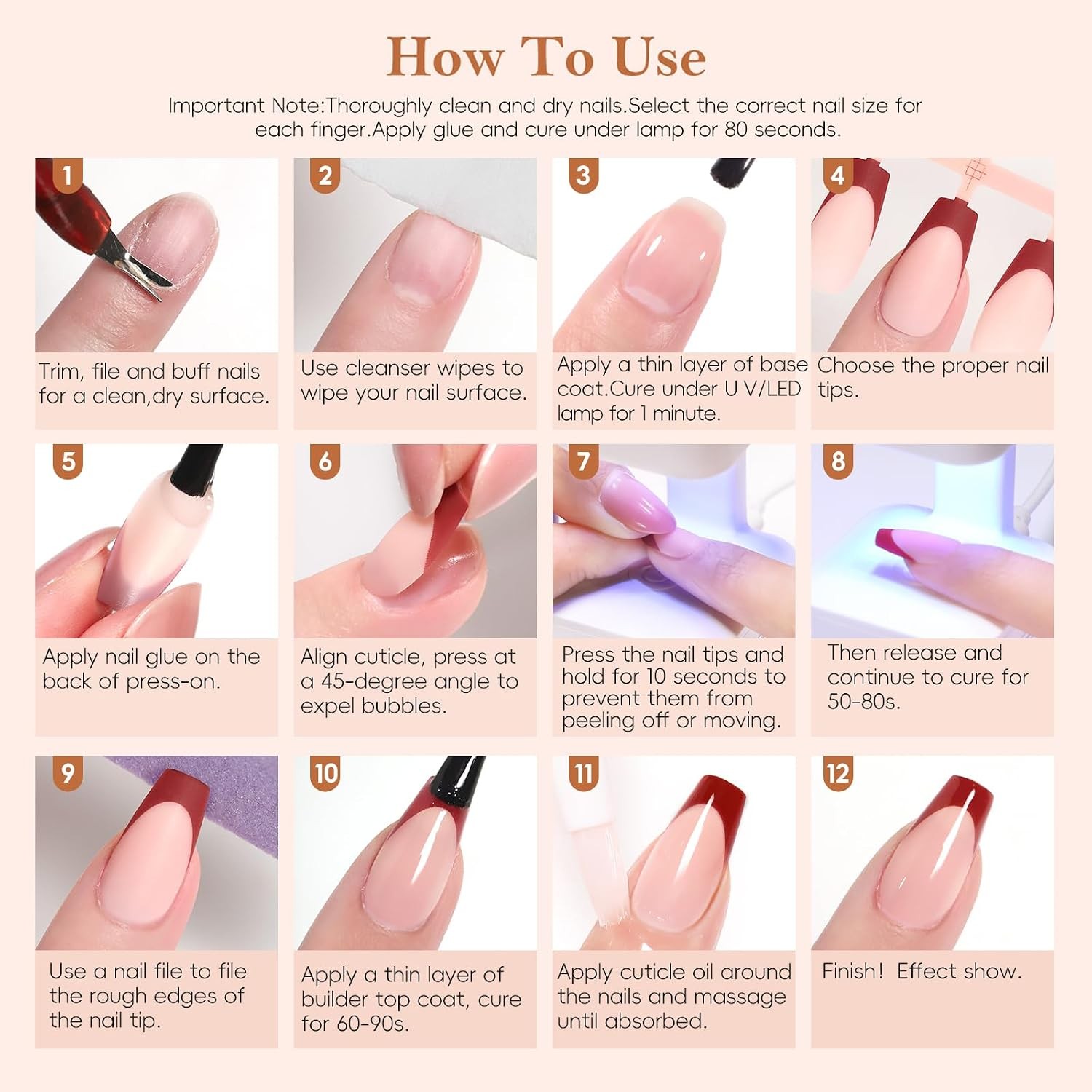 How To Use

Important Note:Thoroughly clean and dry nails.Select the correct nail size for each finger.Apply glue and cure under lamp for 80 seconds.

1

Trim, file and buff nails for a clean,dry surface.

2

Use cleanser wipes to wipe your nail surface.

3

Apply a thin layer of base coat.Cure under U V/LED lamp for 1 minute.

4

Choose the proper nail tips.

5

Apply nail glue on the back of press-on.

6

Align cuticle, press at a 45-degree angle to expel bubbles.

7

Press the nail tips and hold for 10 seconds to prevent them from peeling off or moving.

8

Then release and continue to cure for 50-80s.

9

Use a nail file to file the rough edges of the nail tip.

10

Apply a thin layer of builder top coat, cure for 60-90s.

11

Apply cuticle oil around the nails and massage until absorbed.

12

Finish! Effect show.