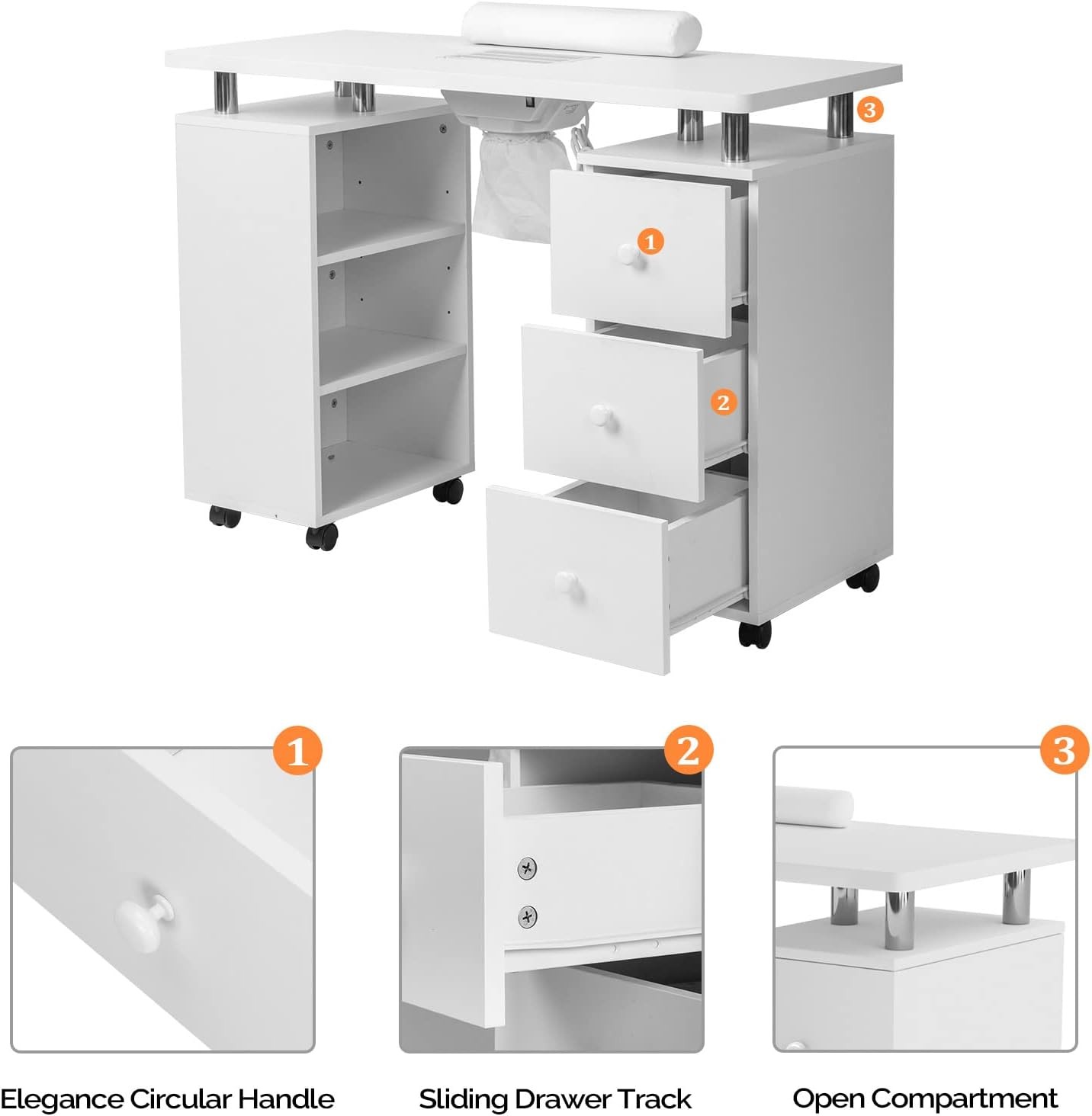 3

1

2

1

2

3

Elegance Circular Handle

Sliding Drawer Track

Open Compartment