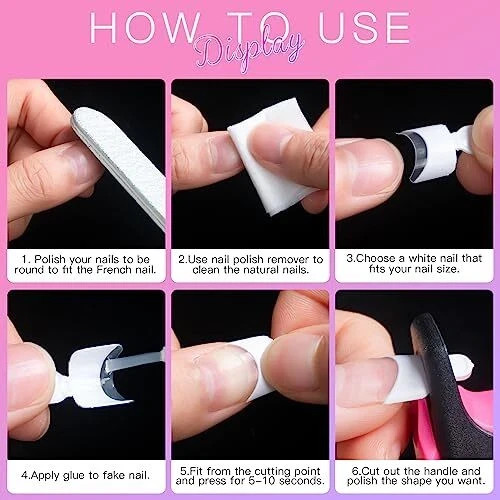 HOW TO USE

Display

1. Polish your nails to be round to fit the French nail.

2.Use nail polish remover to clean the natural nails.

3.Choose a white nail that fits your nail size.

4.Apply glue to fake nail.

5.Fit from the cutting point and press for 5-10 seconds.

6.Cut out the handle and polish the shape you want.