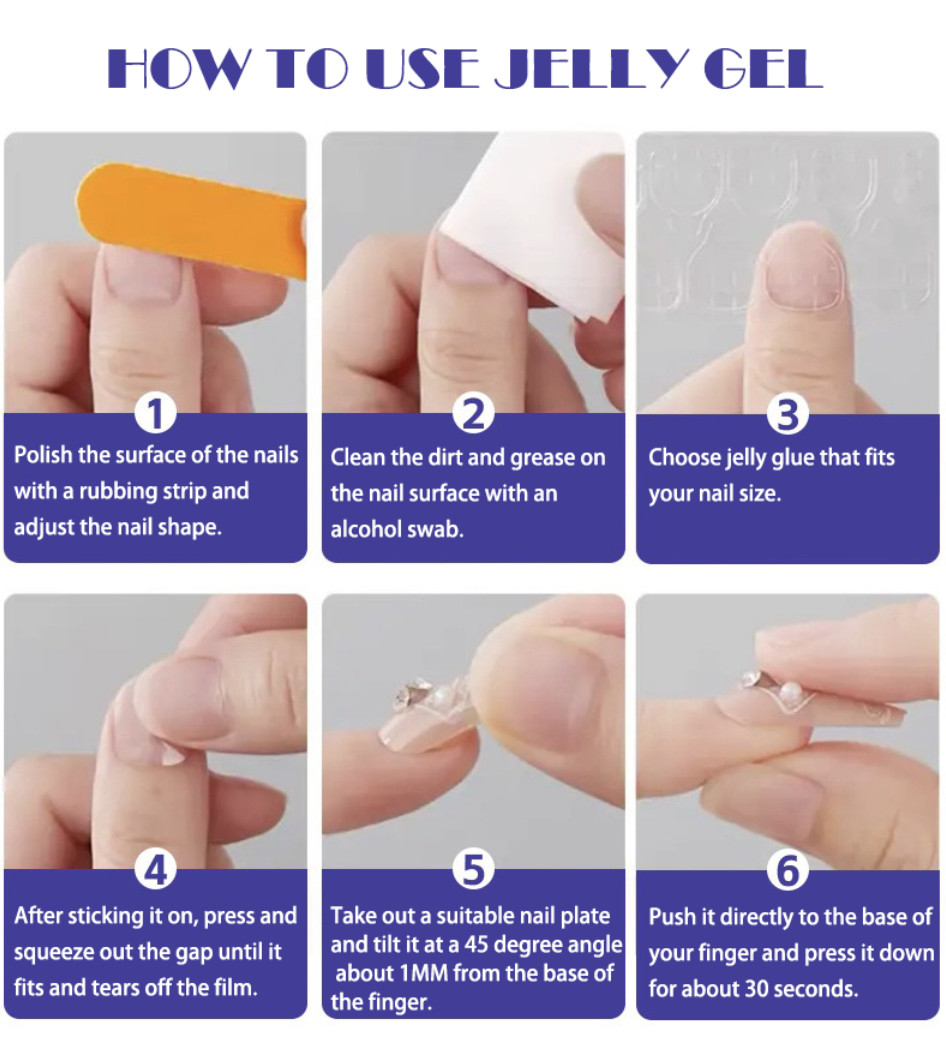 HOW TO USE JELLY GEL

1
Polish the surface of the nails with a rubbing strip and adjust the nail shape.

2
Clean the dirt and grease on the nail surface with an alcohol swab.

3
Choose jelly glue that fits your nail size.

4
After sticking it on, press and squeeze out the gap until it fits and tears off the film.

5
Take out a suitable nail plate and tilt it at a 45 degree angle about 1MM from the base of the finger.

6
Push it directly to the base of your finger and press it down for about 30 seconds.