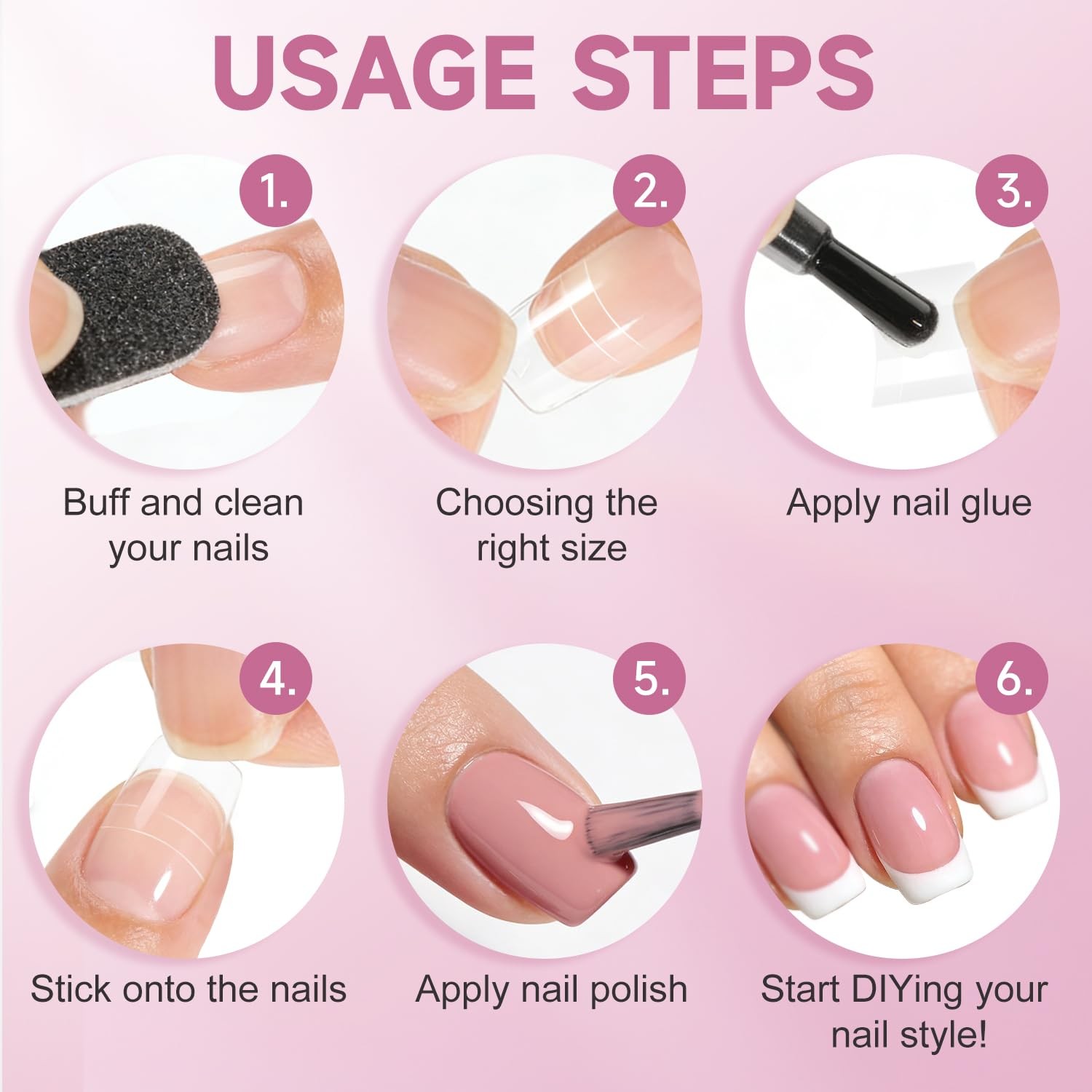 USAGE STEPS

1.

Buff and clean your nails

2.

Choosing the right size

3.

Apply nail glue

4.

Stick onto the nails

5.

Apply nail polish

6.

Start DIYing your nail style!