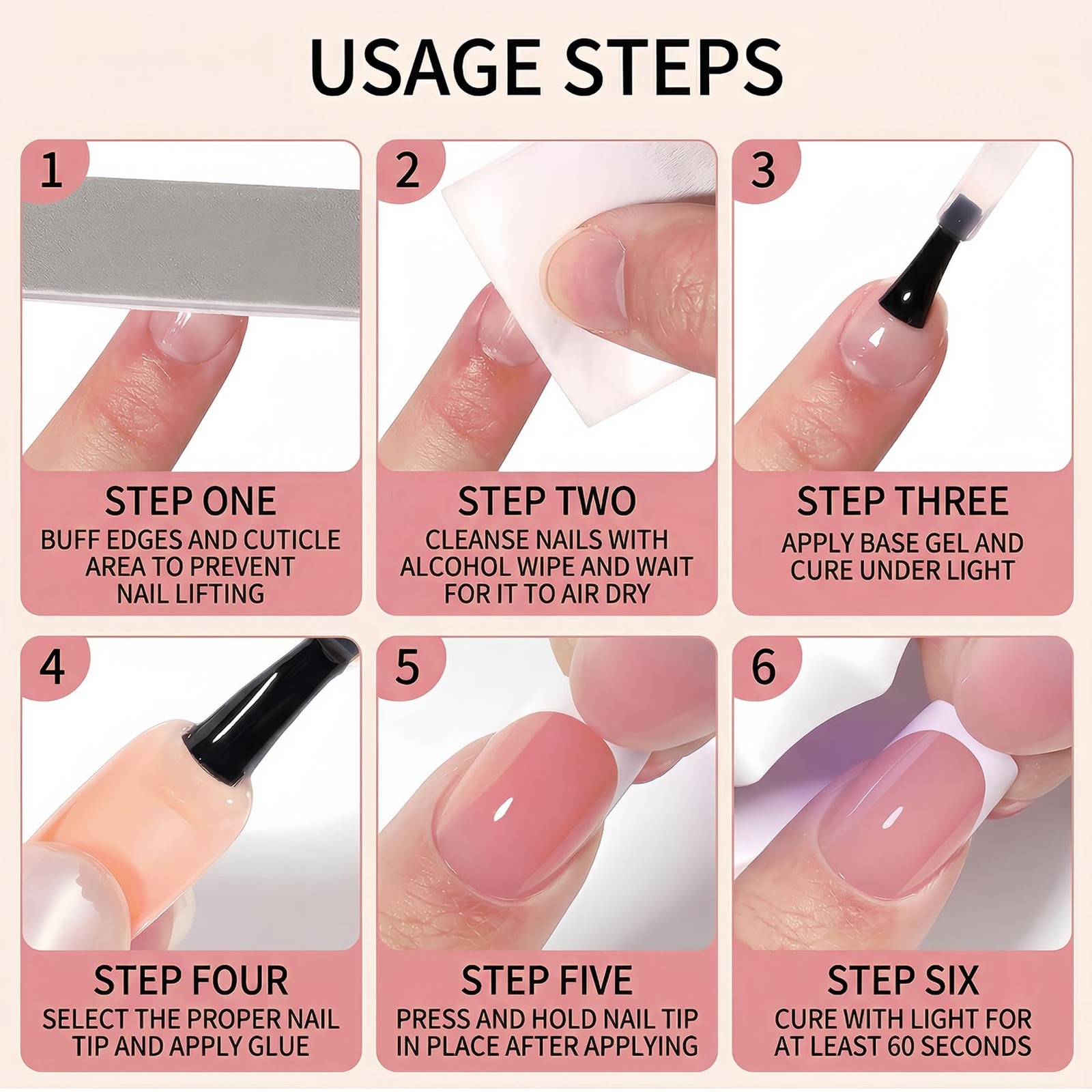 USAGE STEPS

1

STEP ONE
BUFF EDGES AND CUTICLE AREA TO PREVENT NAIL LIFTING

2

STEP TWO
CLEANSE NAILS WITH ALCOHOL WIPE AND WAIT FOR IT TO AIR DRY

3

STEP THREE
APPLY BASE GEL AND CURE UNDER LIGHT

4

STEP FOUR
SELECT THE PROPER NAIL TIP AND APPLY GLUE

5

STEP FIVE
PRESS AND HOLD NAIL TIP IN PLACE AFTER APPLYING

6

STEP SIX
CURE WITH LIGHT FOR AT LEAST 60 SECONDS