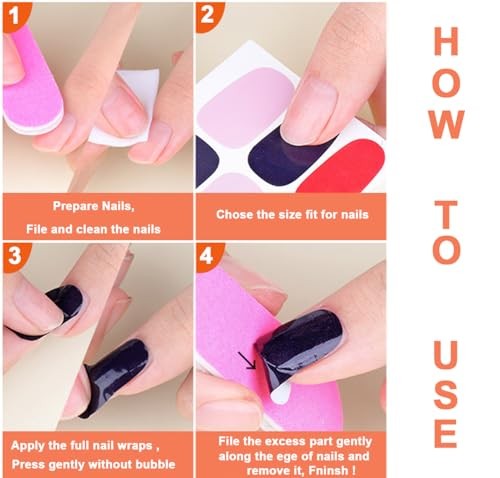 1

Prepare Nails,
File and clean the nails

2

Chose the size fit for nails

3

Apply the full nail wraps ,
Press gently without bubble

4

File the excess part gently along the ege of nails and remove it, Fninsh !

HOW TO USE