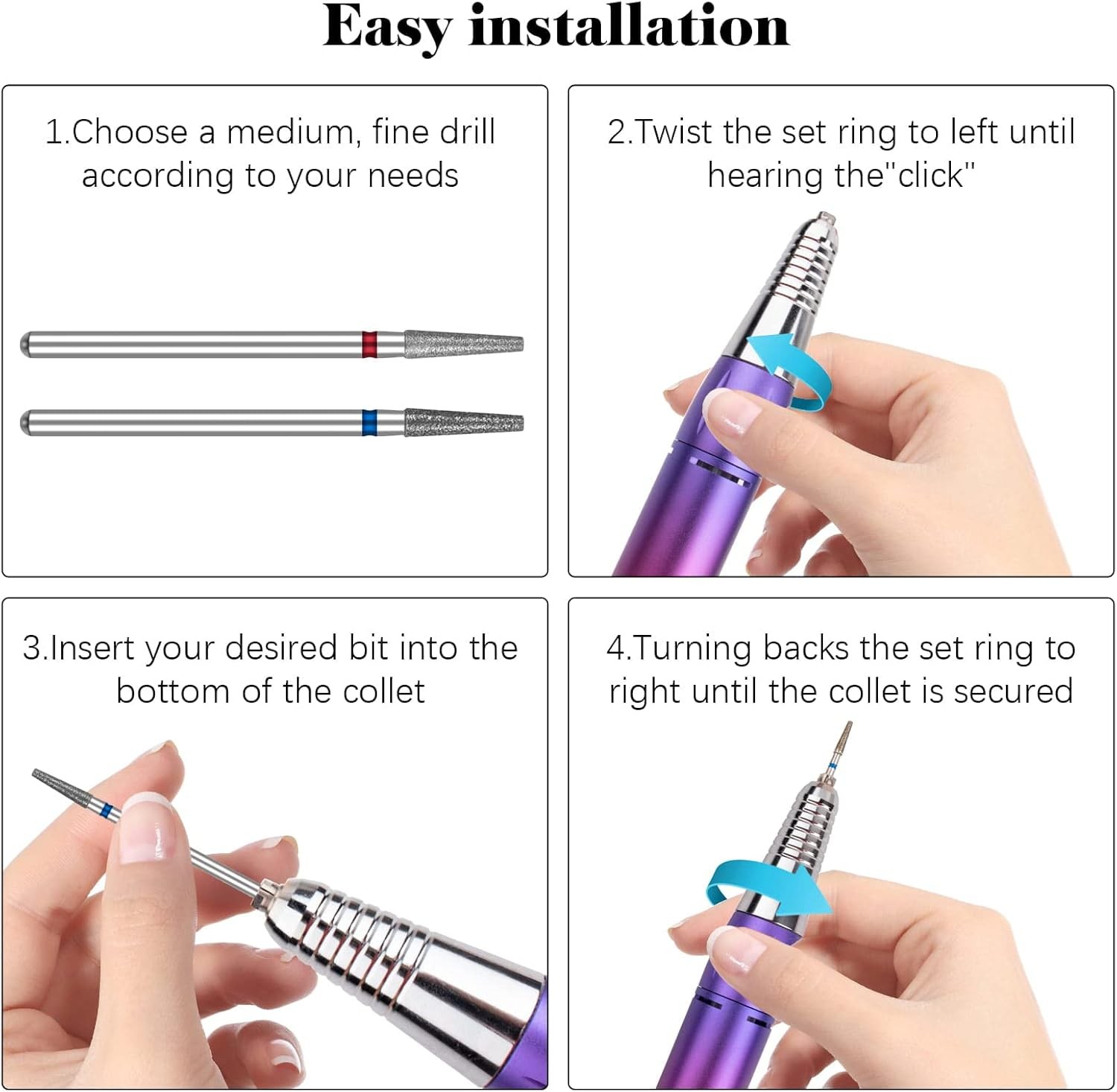 Easy installation

1.Choose a medium, fine drill according to your needs

2.Twist the set ring to left until hearing the"click"

3.Insert your desired bit into the bottom of the collet

4.Turning backs the set ring to right until the collet is secured