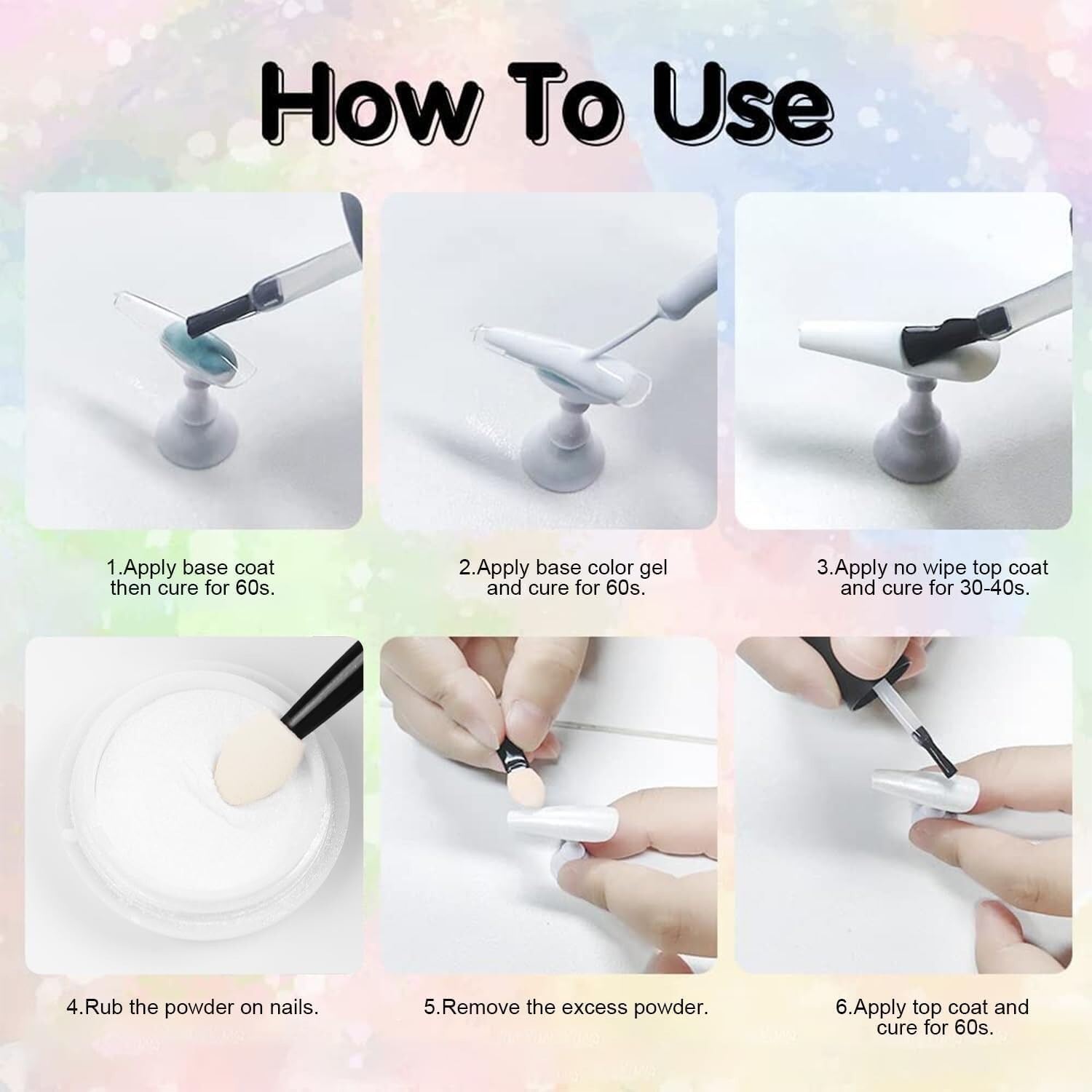 How To Use

1.Apply base coat then cure for 60s.

2.Apply base color gel and cure for 60s.

3.Apply no wipe top coat and cure for 30-40s.

4.Rub the powder on nails.

5.Remove the excess powder.

6.Apply top coat and cure for 60s.