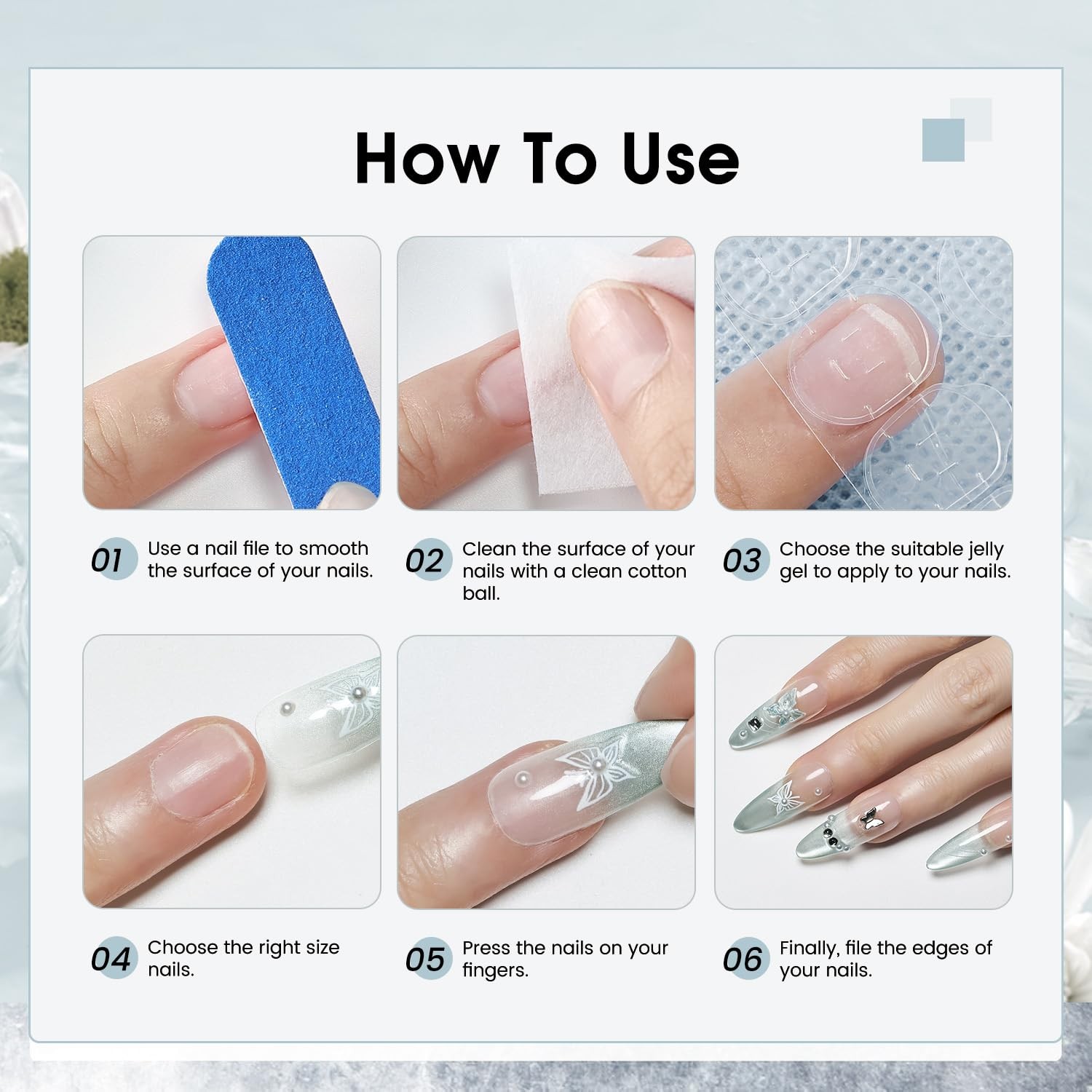 How To Use

01 Use a nail file to smooth the surface of your nails.

02 Clean the surface of your nails with a clean cotton ball.

03 Choose the suitable jelly gel to apply to your nails.

04 Choose the right size nails.

05 Press the nails on your fingers.

06 Finally, file the edges of your nails.