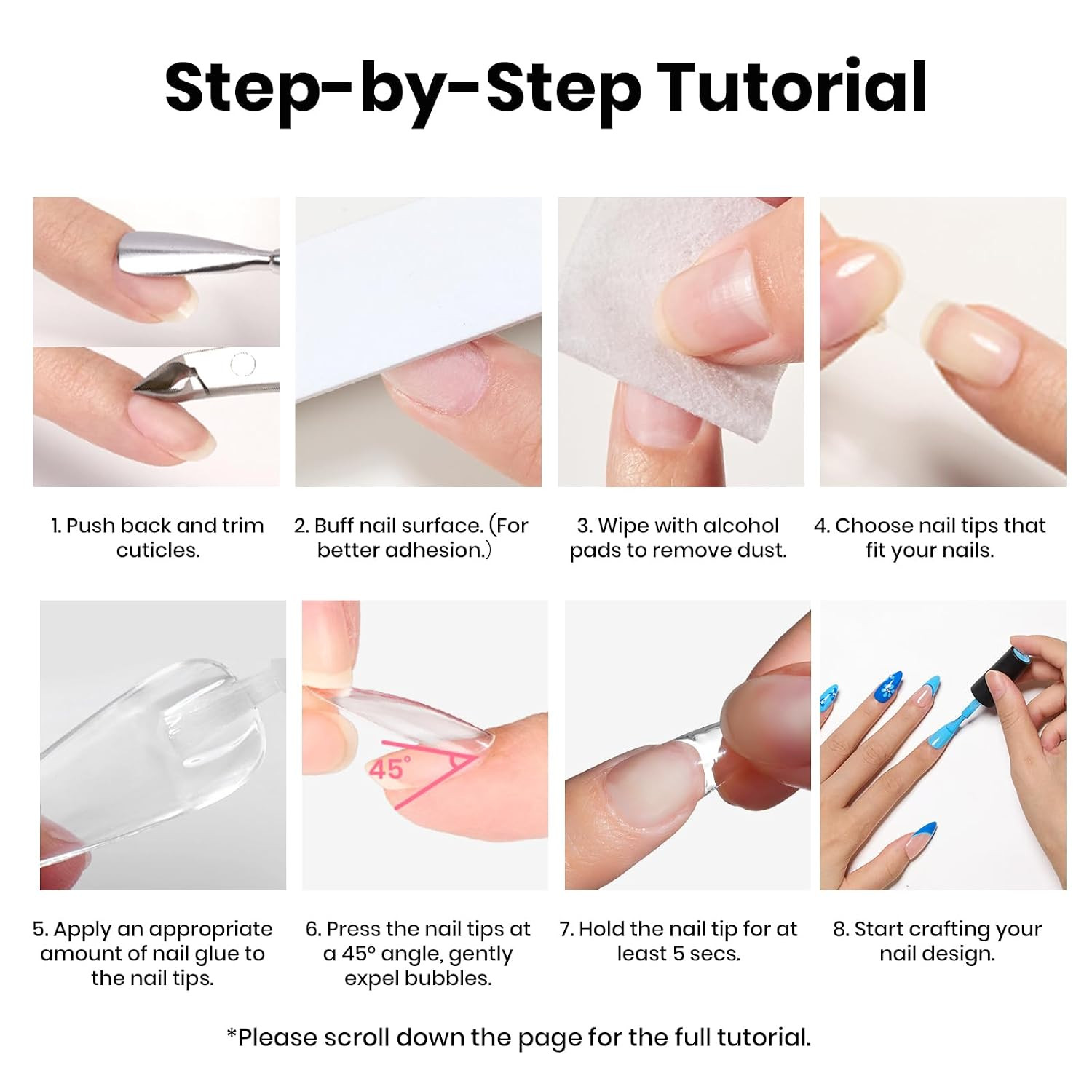 Step-by-Step Tutorial

1. Push back and trim cuticles.

2. Buff nail surface. (For better adhesion.)

3. Wipe with alcohol pads to remove dust.

4. Choose nail tips that fit your nails.

45°

5. Apply an appropriate amount of nail glue to the nail tips.

6. Press the nail tips at a 45° angle, gently expel bubbles.

7. Hold the nail tip for at least 5 secs.

8. Start crafting your nail design.

*Please scroll down the page for the full tutorial.