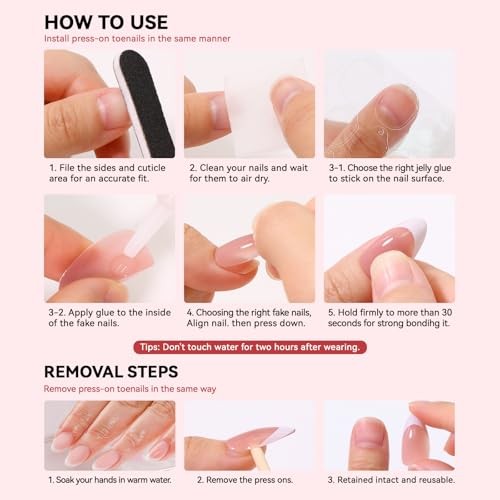 HOW TO USE
Install press-on toenails in the same manner

1. File the sides and cuticle area for an accurate fit.

2. Clean your nails and wait for them to air dry.

3-1. Choose the right jelly glue to stick on the nail surface.

3-2. Apply glue to the inside of the fake nails.

4. Choosing the right fake nails, Align nail. then press down.

5. Hold firmly to more than 30 seconds for strong bondihg it.

Tips: Don't touch water for two hours after wearing.

REMOVAL STEPS
Remove press-on toenails in the same way

1. Soak your hands in warm water.

2. Remove the press ons.

3. Retained intact and reusable.