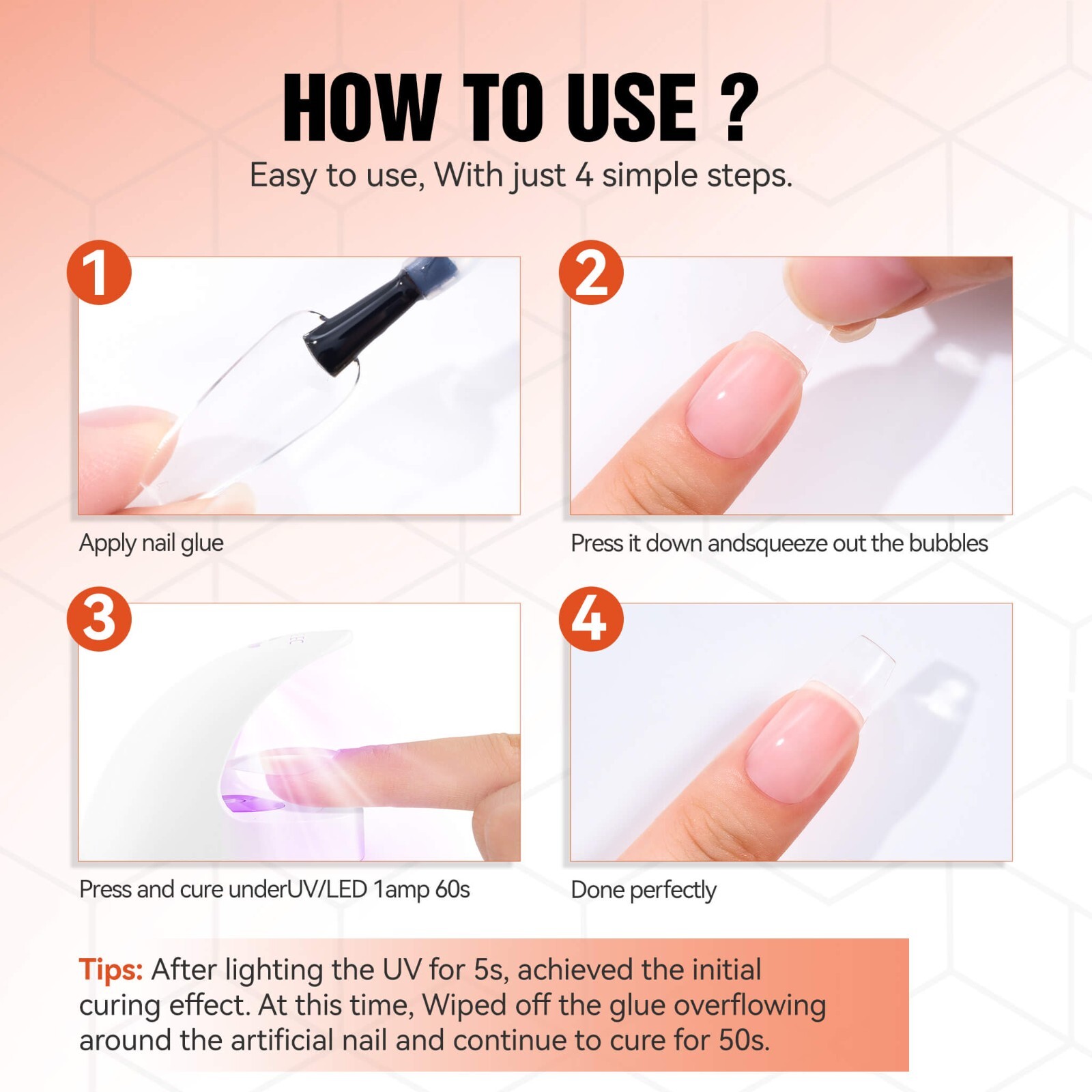 HOW TO USE ?
Easy to use, With just 4 simple steps.

1

Apply nail glue

2

Press it down andsqueeze out the bubbles

3

Press and cure underUV/LED 1amp 60s

4

Done perfectly

Tips: After lighting the UV for 5s, achieved the initial curing effect. At this time, Wiped off the glue overflowing around the artificial nail and continue to cure for 50s.