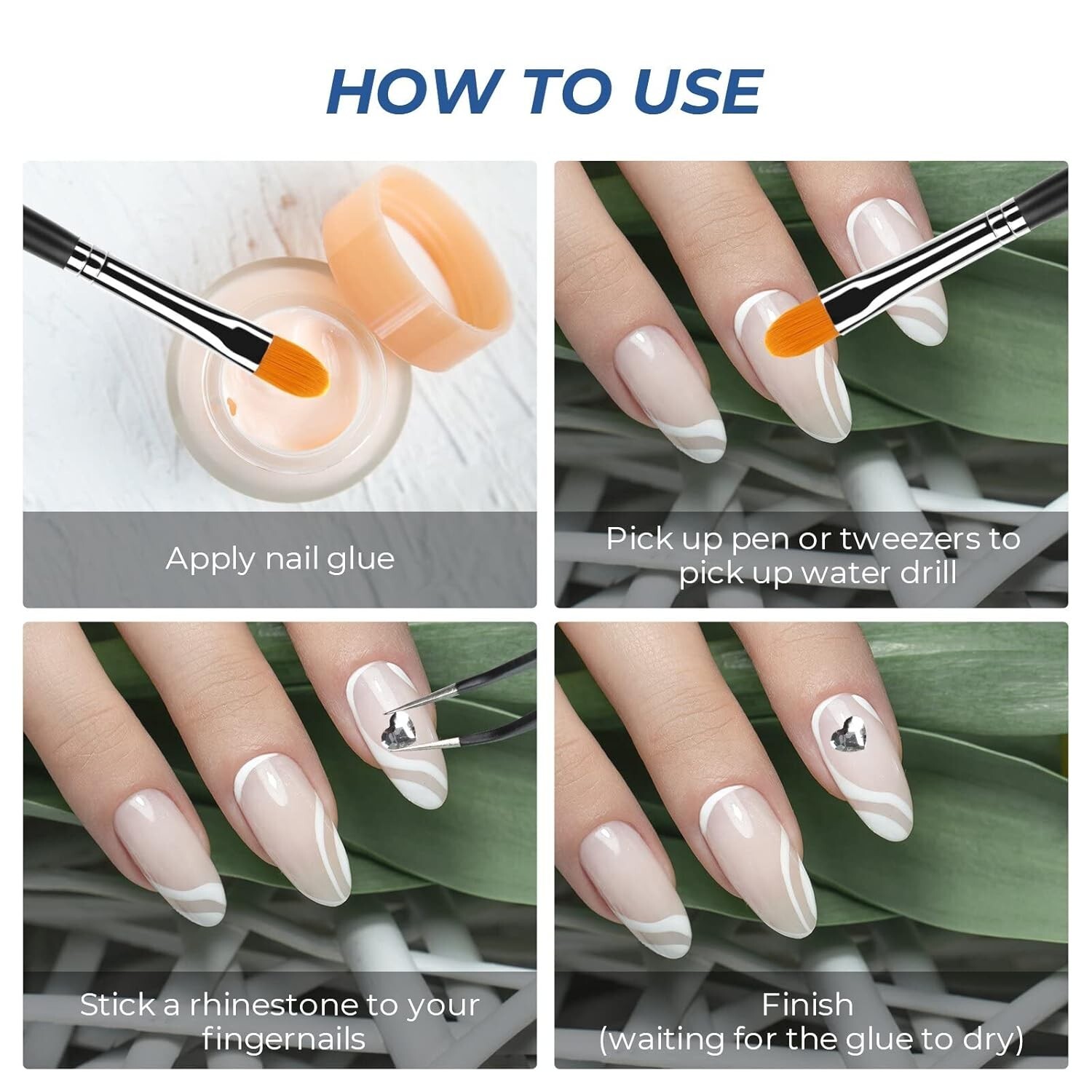 HOW TO USE

Apply nail glue

Pick up pen or tweezers to pick up water drill

Stick a rhinestone to your fingernails

Finish
(waiting for the glue to dry)