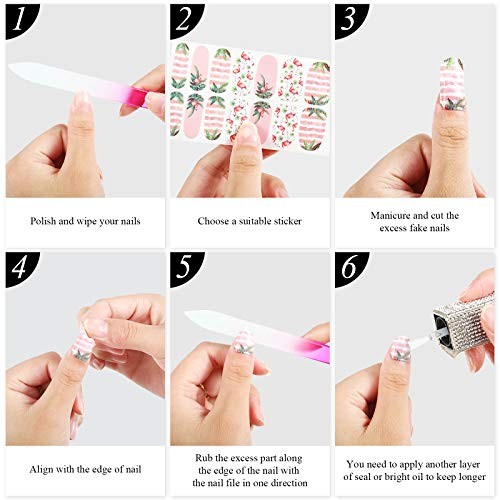 1

Polish and wipe your nails

2

Choose a suitable sticker

3

Manicure and cut the excess fake nails

4

Align with the edge of nail

5

Rub the excess part along the edge of the nail with the nail file in one direction

6

You need to apply another layer of seal or bright oil to keep longer