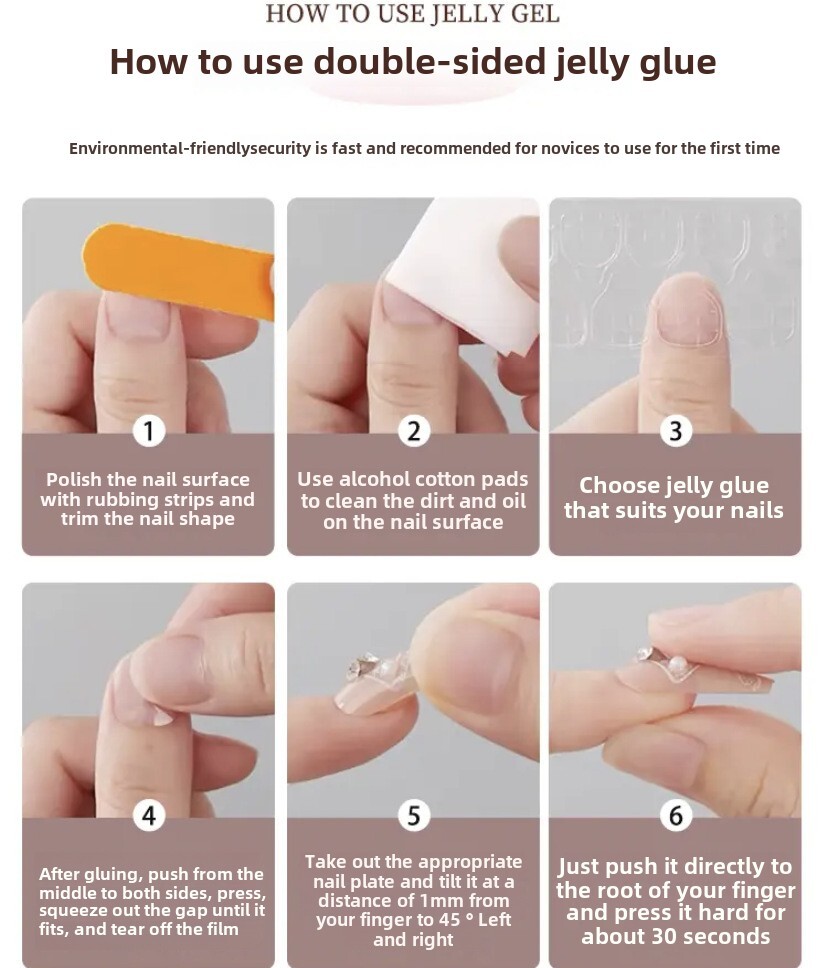 HOW TO USE JELLY GEL

How to use double-sided jelly glue

Environmental-friendlysecurity is fast and recommended for novices to use for the first time

1

Polish the nail surface with rubbing strips and trim the nail shape

2

Use alcohol cotton pads to clean the dirt and oil on the nail surface

3

Choose jelly glue that suits your nails

4

After gluing, push from the middle to both sides, press, squeeze out the gap until it fits, and tear off the film

5

Take out the appropriate nail plate and tilt it at a distance of 1mm from your finger to 45 ° Left and right

6

Just push it directly to the root of your finger and press it hard for about 30 seconds