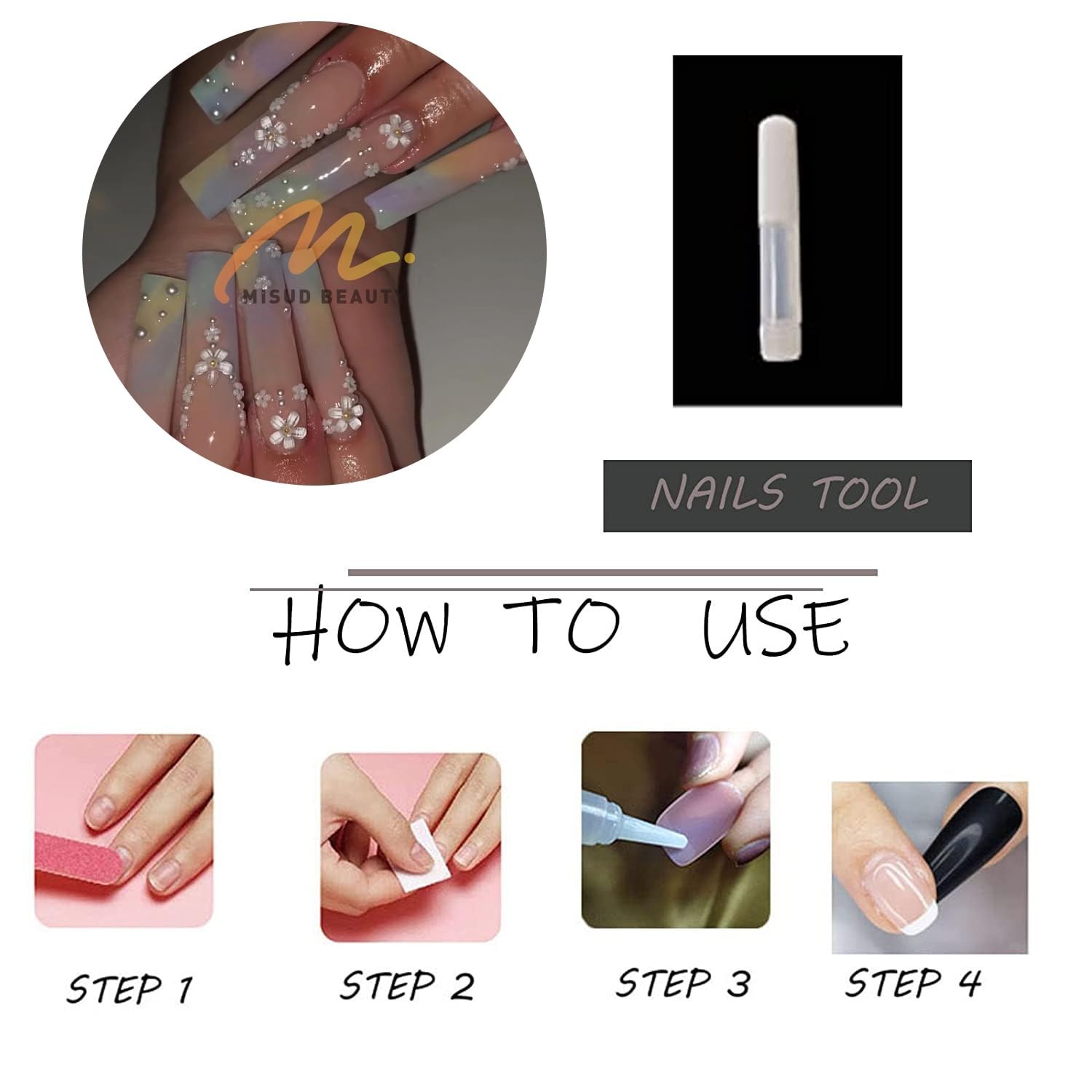 MISUD BEAUTY

NAILS TOOL

HOW TO USE

STEP 1

STEP 2

STEP 3

STEP 4