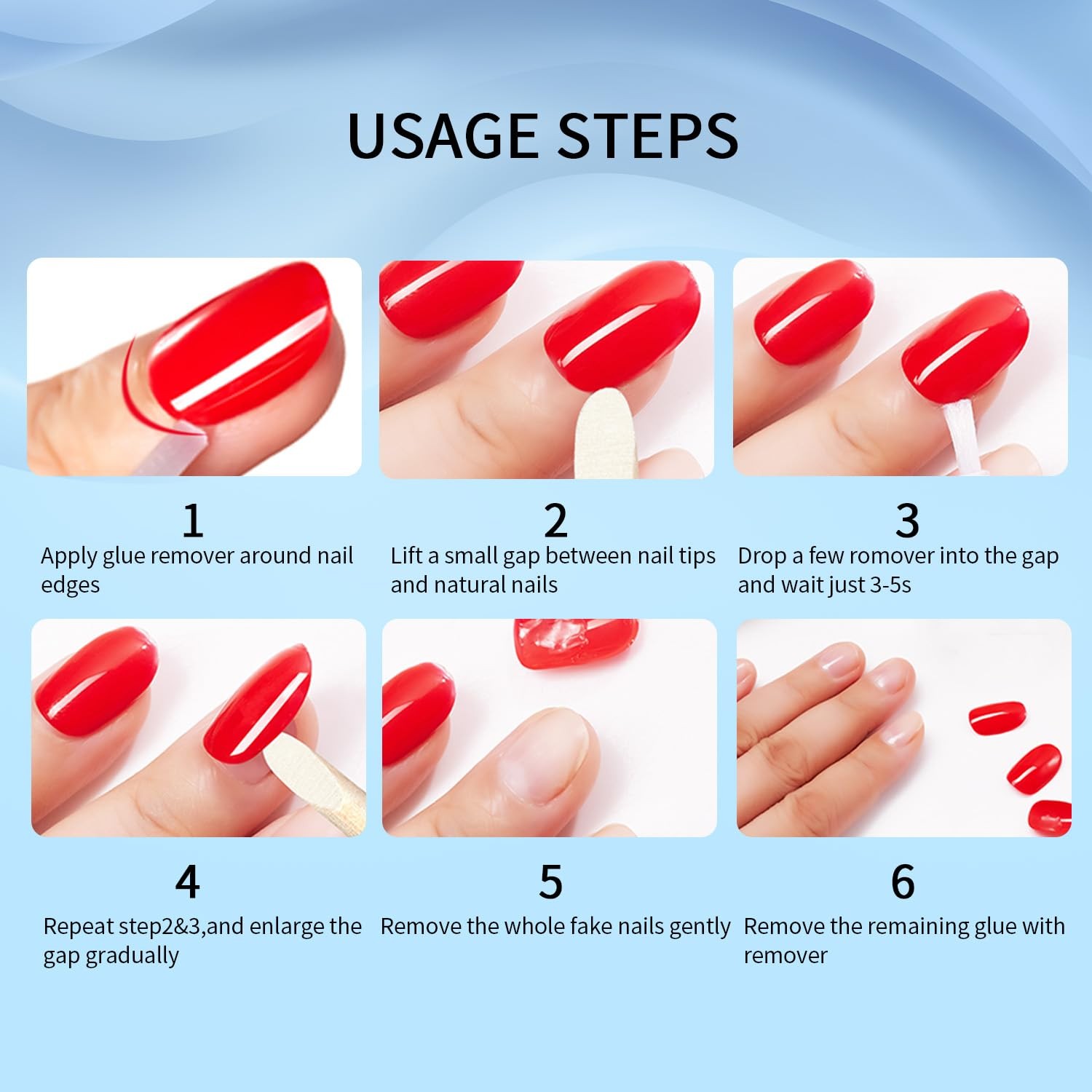 USAGE STEPS

1
Apply glue remover around nail edges

2
Lift a small gap between nail tips and natural nails

3
Drop a few romover into the gap and wait just 3-5s

4
Repeat step2&3,and enlarge the gap gradually

5
Remove the whole fake nails gently

6
Remove the remaining glue with remover