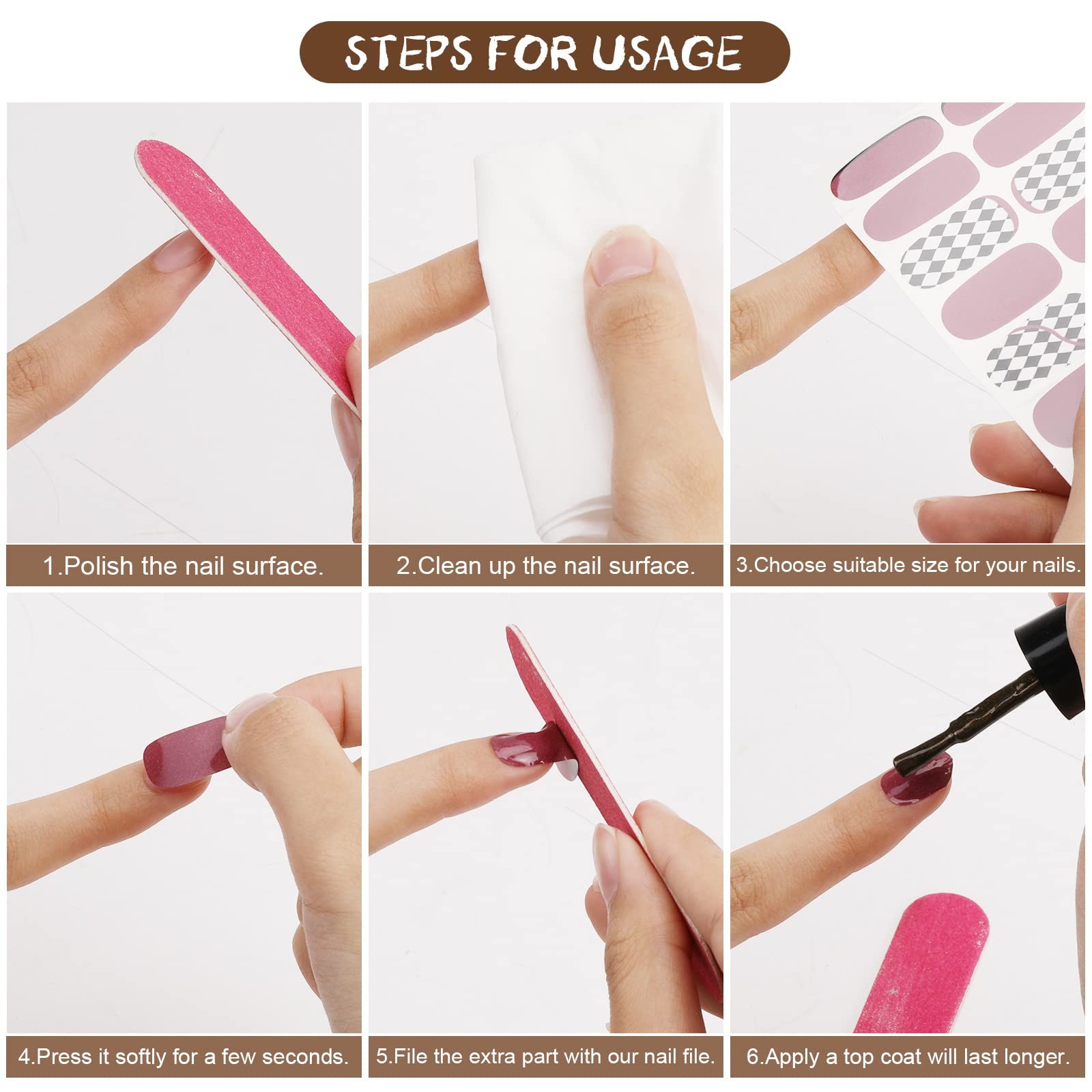 STEPS FOR USAGE

1.Polish the nail surface.

2.Clean up the nail surface.

3.Choose suitable size for your nails.

4.Press it softly for a few seconds.

5.File the extra part with our nail file.

6.Apply a top coat will last longer.