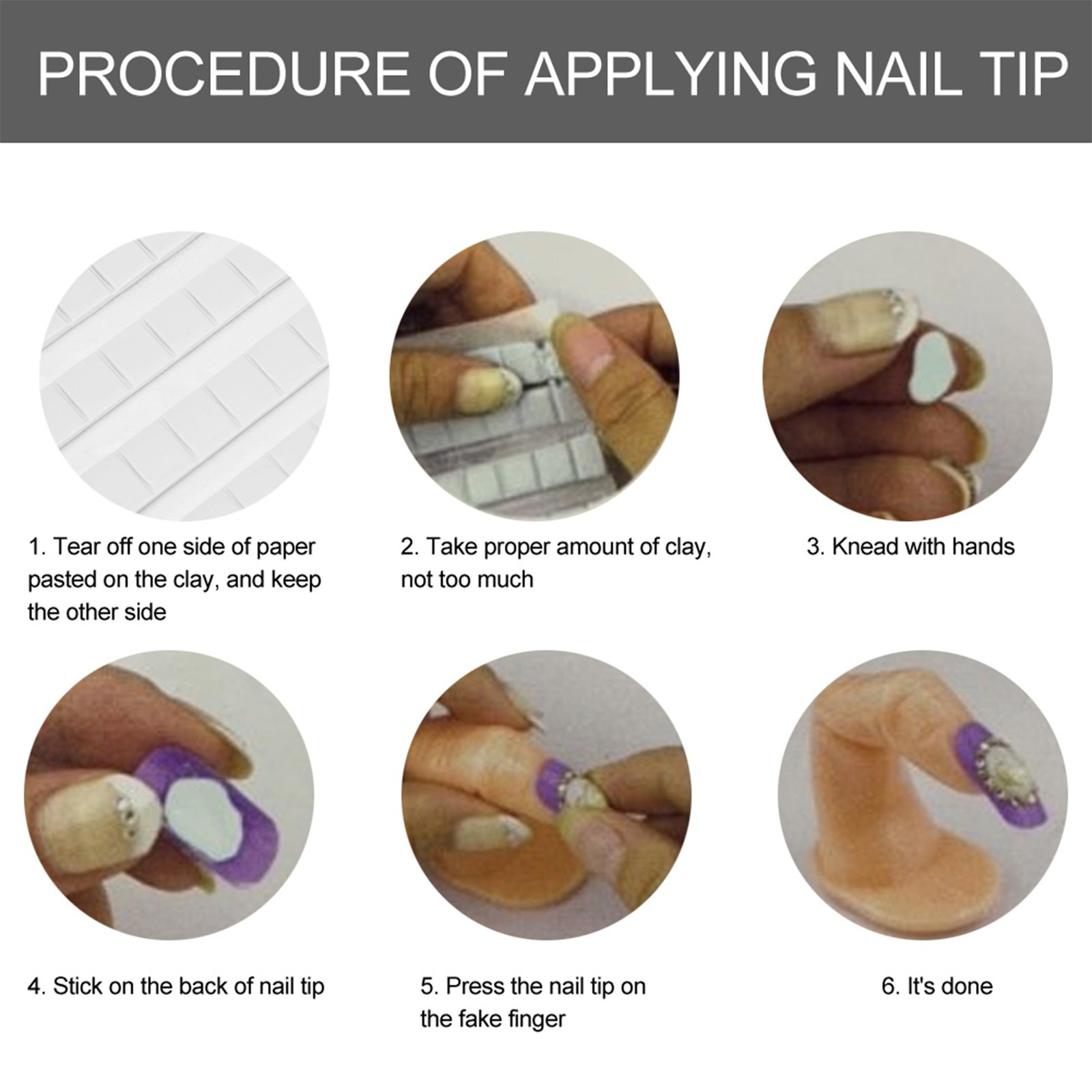 PROCEDURE OF APPLYING NAIL TIP

1. Tear off one side of paper pasted on the clay, and keep the other side

2. Take proper amount of clay, not too much

3. Knead with hands

4. Stick on the back of nail tip

5. Press the nail tip on the fake finger

6. It's done