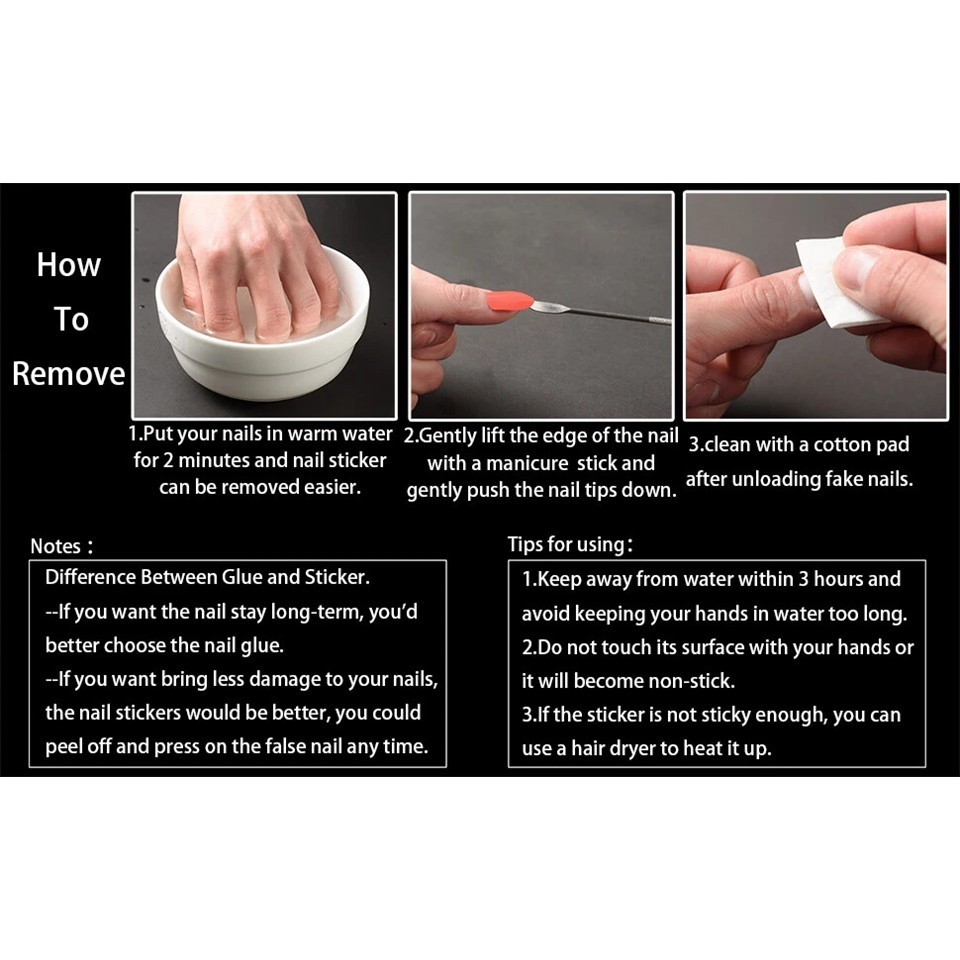 How To Remove

1.Put your nails in warm water for 2 minutes and nail sticker can be removed easier.

2.Gently lift the edge of the nail with a manicure stick and gently push the nail tips down.

3.clean with a cotton pad after unloading fake nails.

Notes：

Difference Between Glue and Sticker.
--If you want the nail stay long-term, you'd better choose the nail glue.
--If you want bring less damage to your nails, the nail stickers would be better, you could peel off and press on the false nail any time.

Tips for using：

1.Keep away from water within 3 hours and avoid keeping your hands in water too long.
2.Do not touch its surface with your hands or it will become non-stick.
3.If the sticker is not sticky enough, you can use a hair dryer to heat it up.