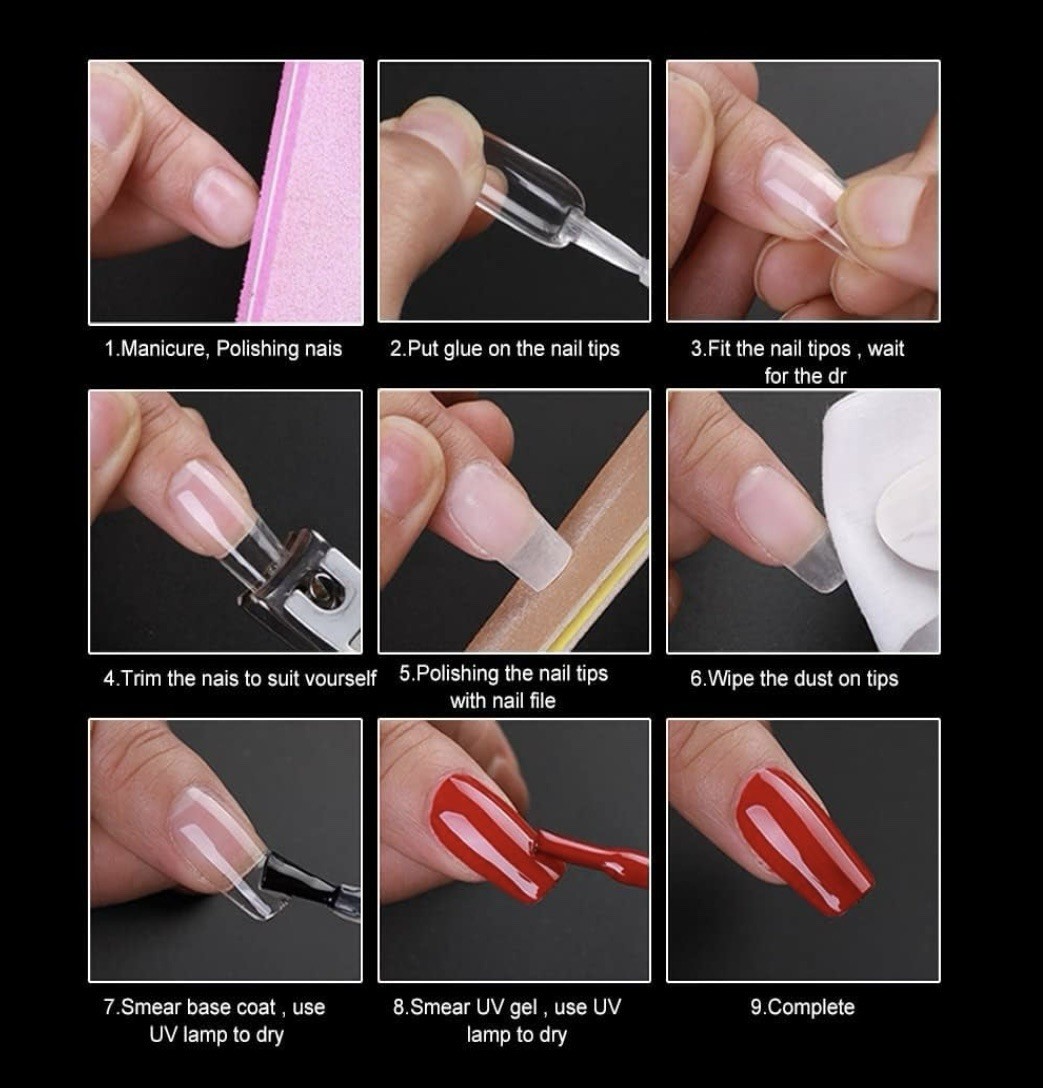 1.Manicure, Polishing nais

2.Put glue on the nail tips

3.Fit the nail tipos , wait for the dr

4.Trim the nais to suit vourself

5.Polishing the nail tips with nail file

6.Wipe the dust on tips

7.Smear base coat , use UV lamp to dry

8.Smear UV gel , use UV lamp to dry

9.Complete