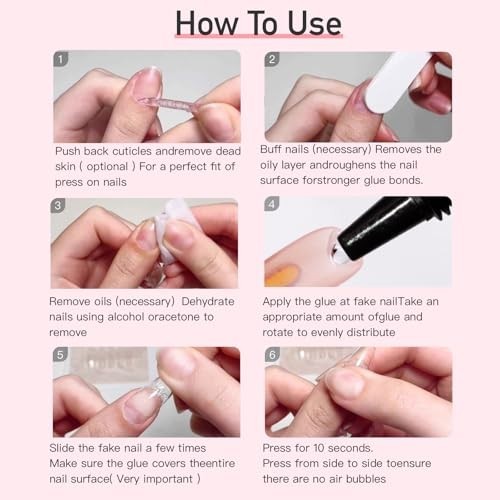 How To Use

1

Push back cuticles andremove dead skin ( optional ) For a perfect fit of press on nails

2

Buff nails (necessary) Removes the oily layer androughens the nail surface forstronger glue bonds.

3

Remove oils (necessary) Dehydrate nails using alcohol oracetone to remove

4

Apply the glue at fake nailTake an appropriate amount ofglue and rotate to evenly distribute

5

Slide the fake nail a few times
Make sure the glue covers theentire nail surface( Very important )

6

Press for 10 seconds.
Press from side to side toensure there are no air bubbles